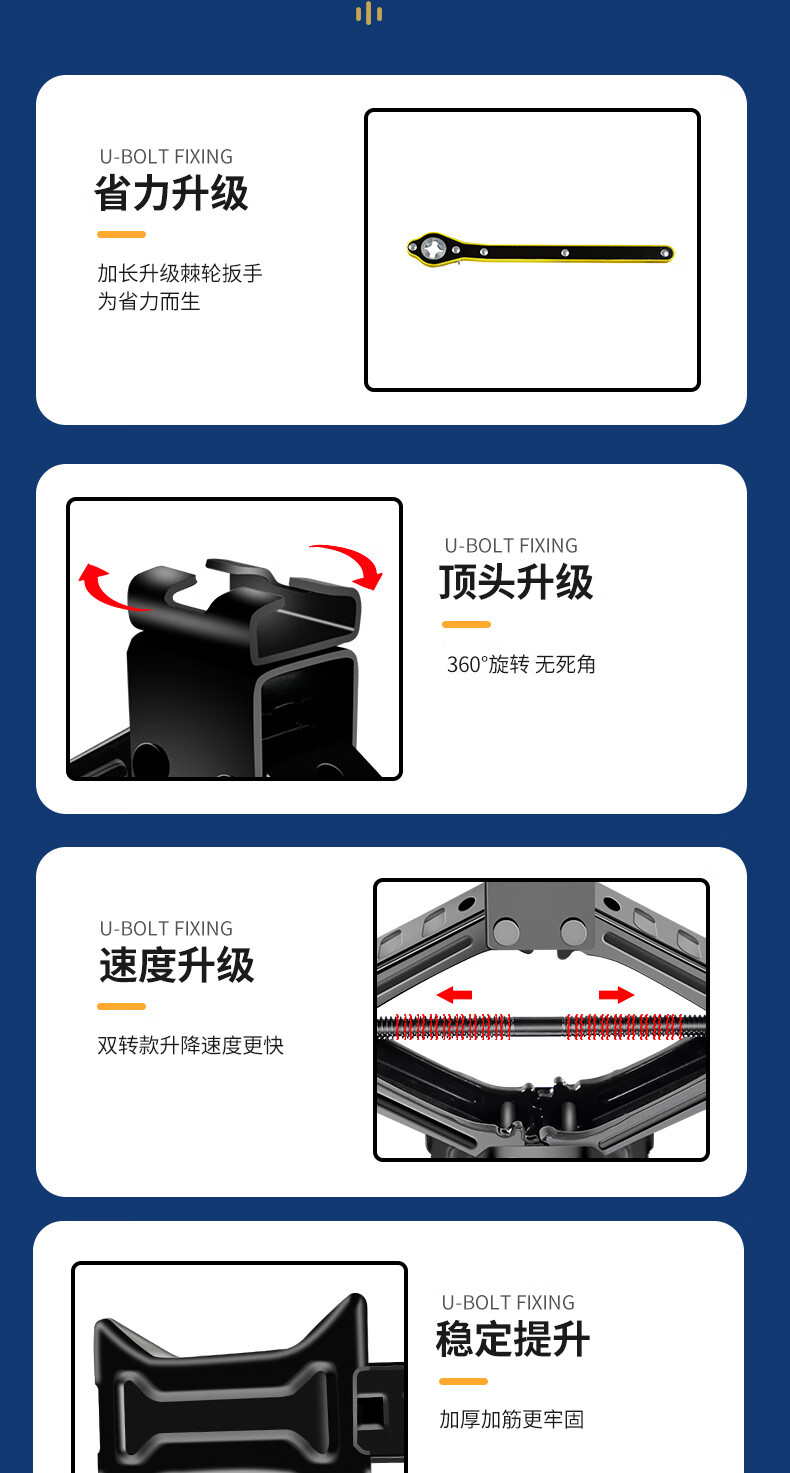 U-BOLT FIXING
省力升级

加长升级棘轮扳手
为省力而生

U-BOLT FIXING
顶头升级

360°旋转 无死角

U-BOLT FIXING
速度升级

双转款升降速度更快

U-BOLT FIXING
稳定提升

加厚加筋更牢固