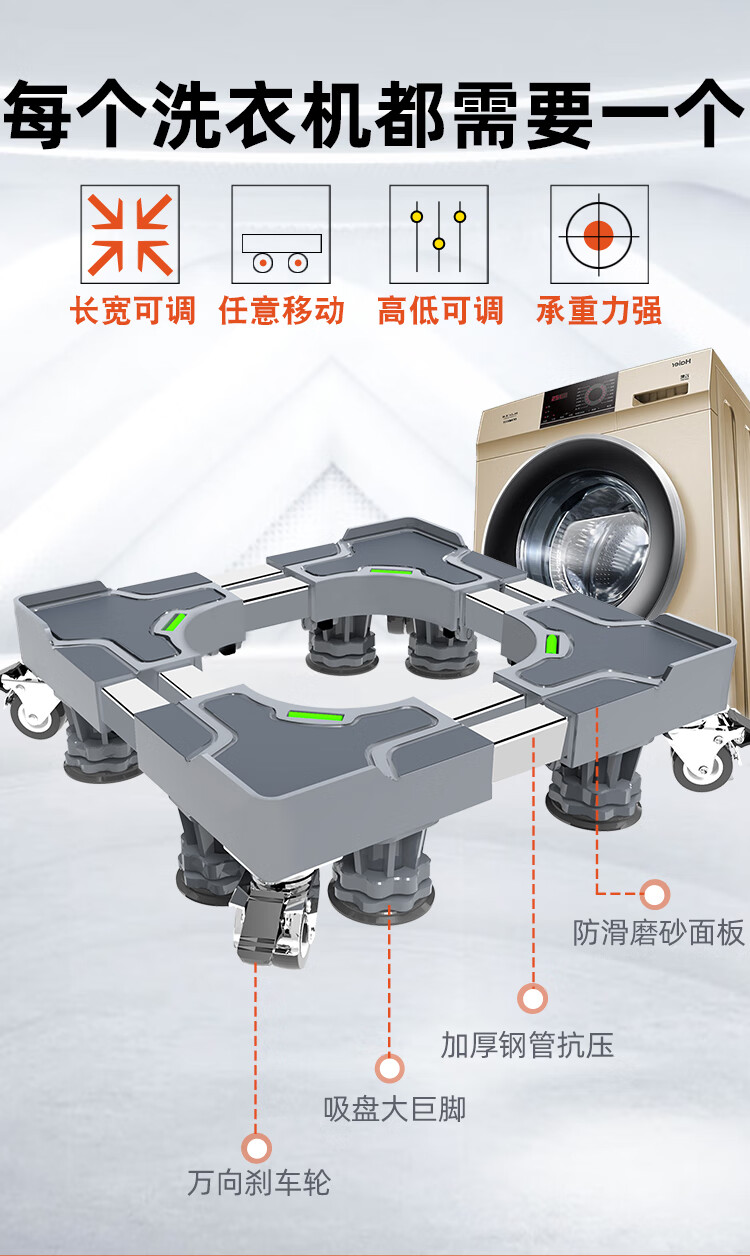 每个洗衣机都需要一个

长宽可调　任意移动　高低可调　承重力强

Haier

防滑磨砂面板

加厚钢管抗压

吸盘大巨脚

万向刹车轮