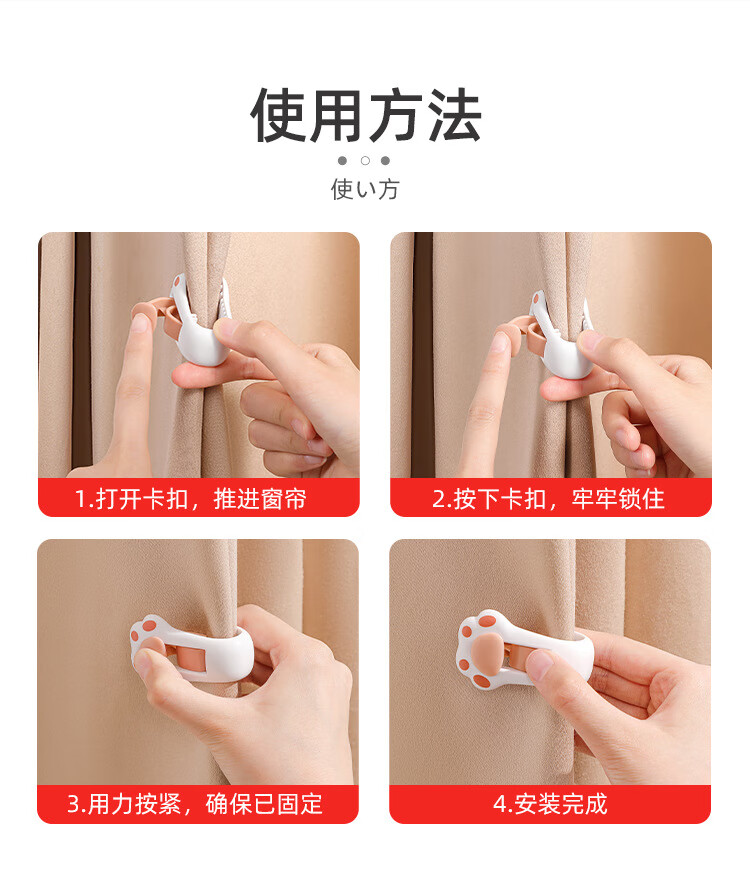 使用方法

使い方

1.打开卡扣，推进窗帘

2.按下卡扣，牢牢锁住

3.用力按紧，确保已固定

4.安装完成