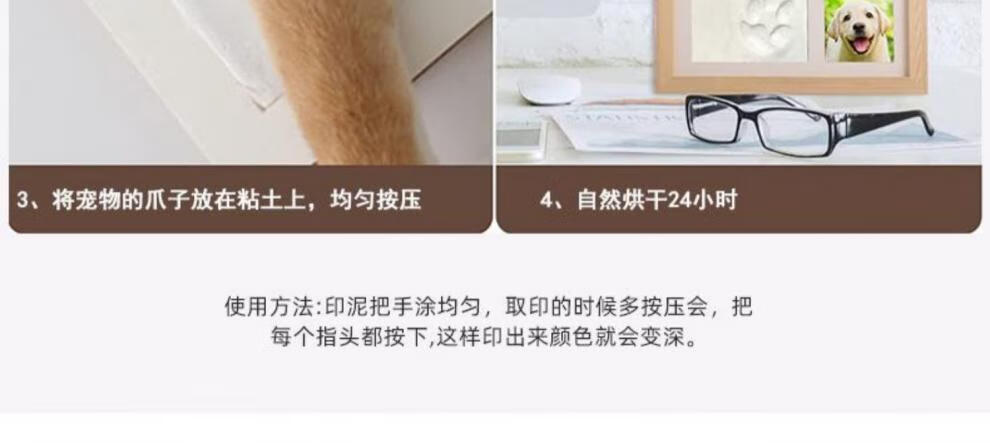 3、将宠物的爪子放在粘土上，均匀按压

4、自然烘干24小时

使用方法:印泥把手涂均匀，取印的时候多按压会，把每个指头都按下,这样印出来颜色就会变深。