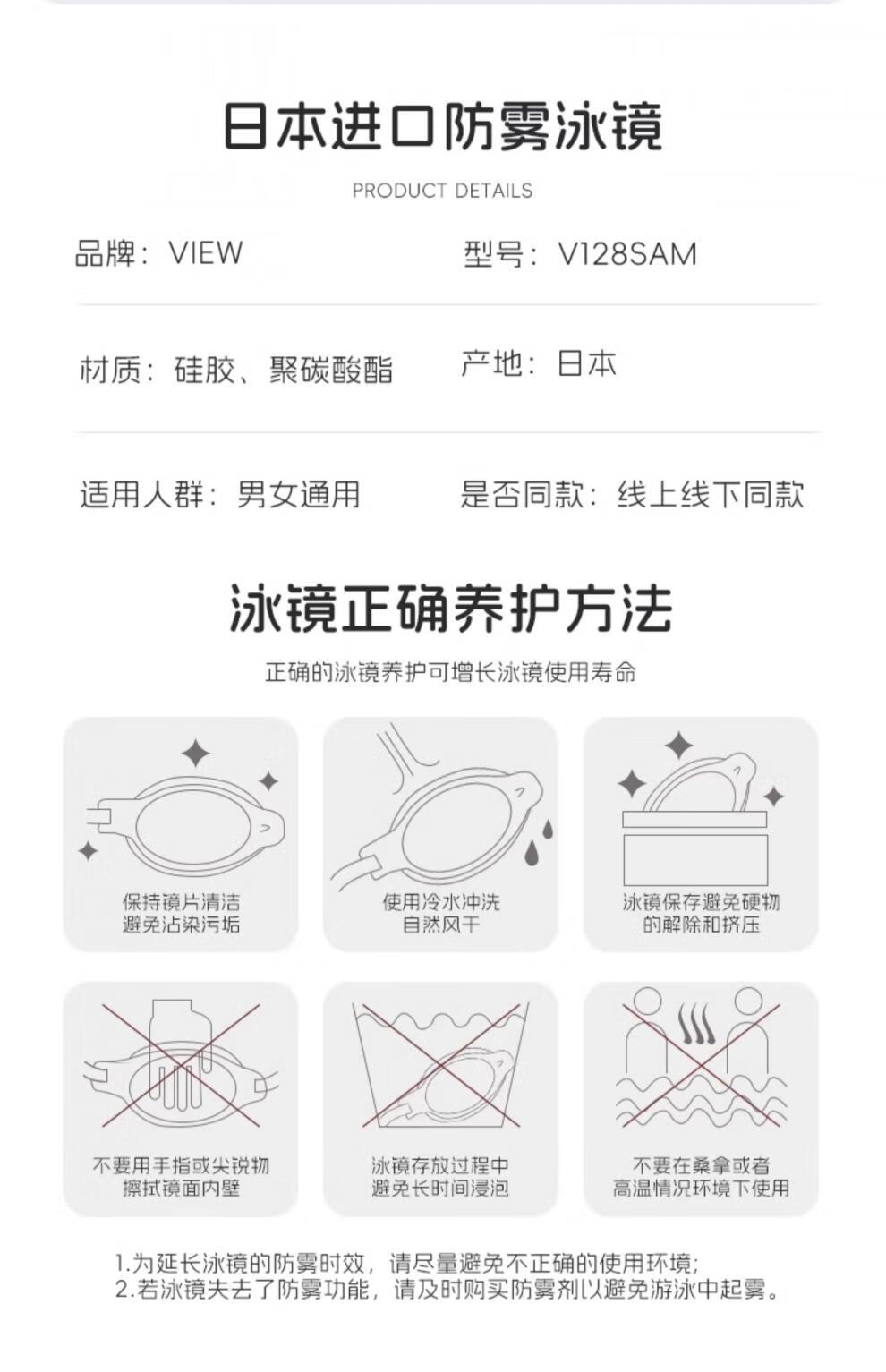 日本进口防雾泳镜

PRODUCT DETAILS

品牌：VIEW

型号：V128SAM

材质：硅胶、聚碳酸酯

产地：日本

适用人群：男女通用

是否同款：线上线下同款

泳镜正确养护方法

正确的泳镜养护可增长泳镜使用寿命

保持镜片清洁
避免沾染污垢

使用冷水冲洗
自然风干

泳镜保存避免硬物
的解除和挤压

不要用手指或尖锐物
擦拭镜面内壁

泳镜存放过程中
避免长时间浸泡

不要在桑拿或者
高温情况环境下使用

1.为延长泳镜的防雾时效，请尽量避免不正确的使用环境；
2.若泳镜失去了防雾功能，请及时购买防雾剂以避免游泳中起雾。