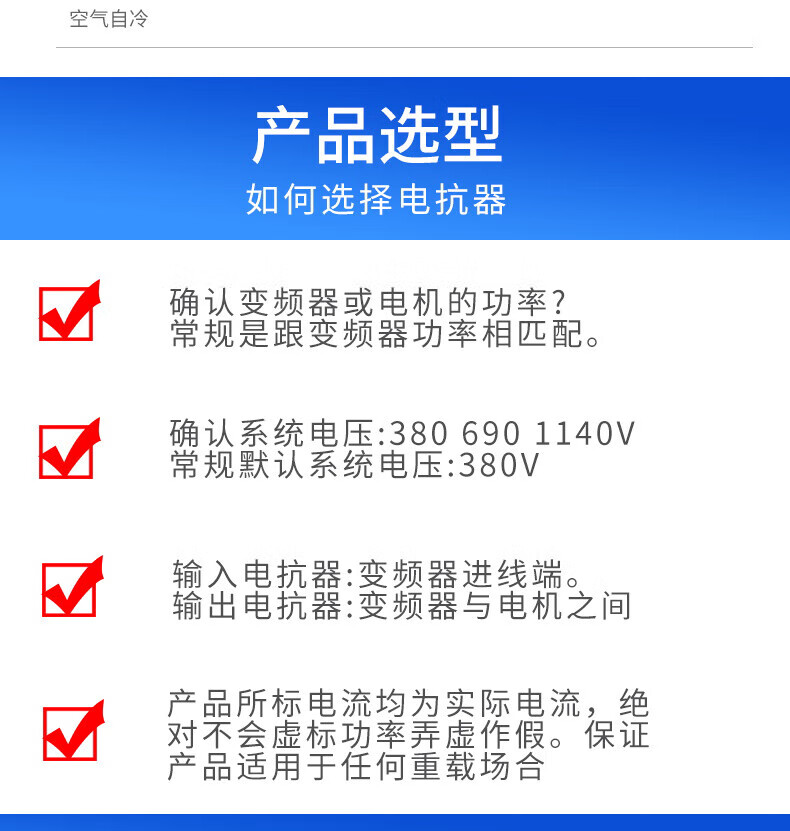 空气自冷

产品选型

如何选择电抗器

☑ 确认变频器或电机的功率?
常规是跟变频器功率相匹配。

☑ 确认系统电压:380 690 1140V
常规默认系统电压:380V

☑ 输入电抗器:变频器进线端。
输出电抗器:变频器与电机之间

☑ 产品所标电流均为实际电流，绝对不会虚标功率弄虚作假。保证产品适用于任何重载场合