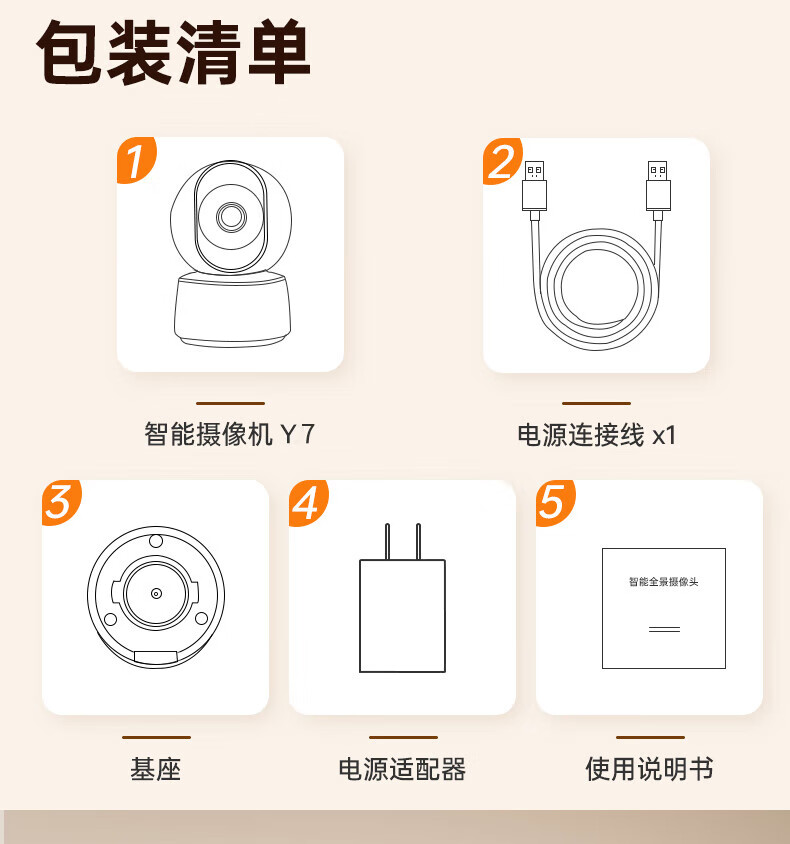 包装清单

1

智能摄像机 Y7

2

电源连接线 x1

3

基座

4

电源适配器

5

智能全景摄像头

使用说明书