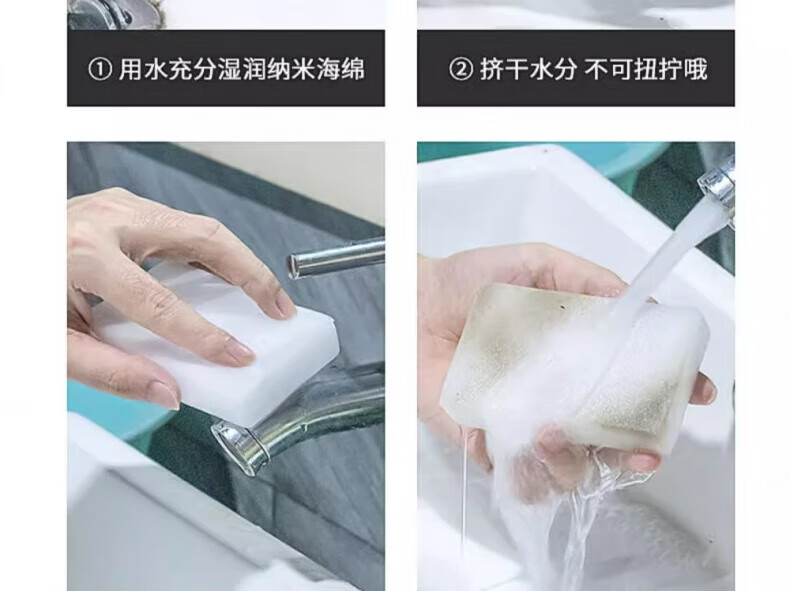 ① 用水充分湿润纳米海绵

② 挤干水分 不可扭拧哦