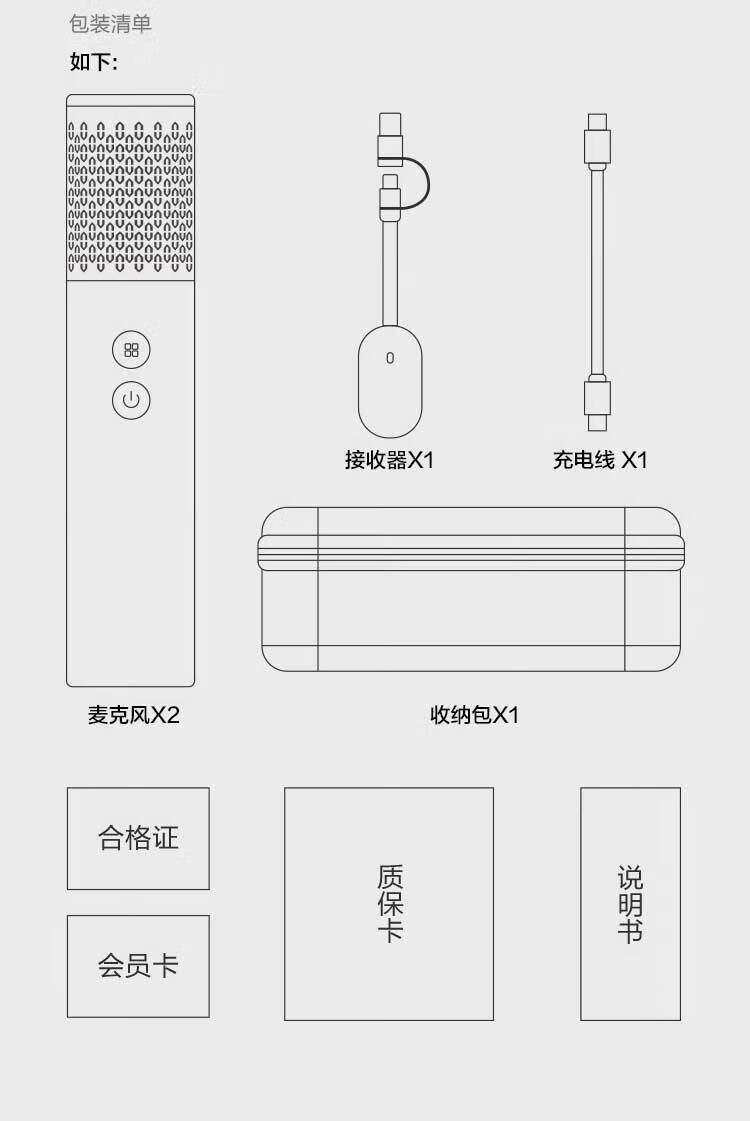 包装清单
如下:

接收器X1

充电线 X1

麦克风X2

收纳包X1

合格证

会员卡

质保卡

说明书