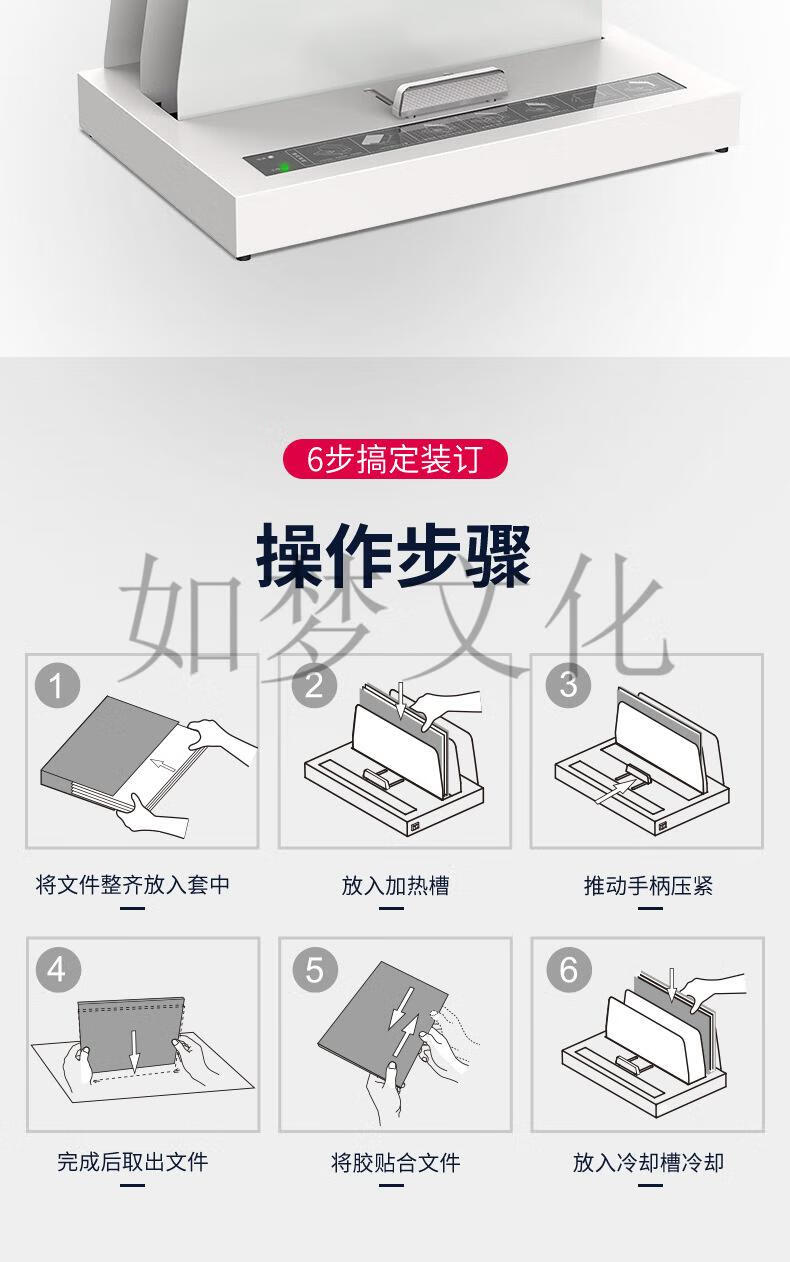 6步搞定装订

操作步骤

如梦文化

1

将文件整齐放入套中

2

放入加热槽

3

推动手柄压紧

4

完成后取出文件

5

将胶贴合文件

6

放入冷却槽冷却