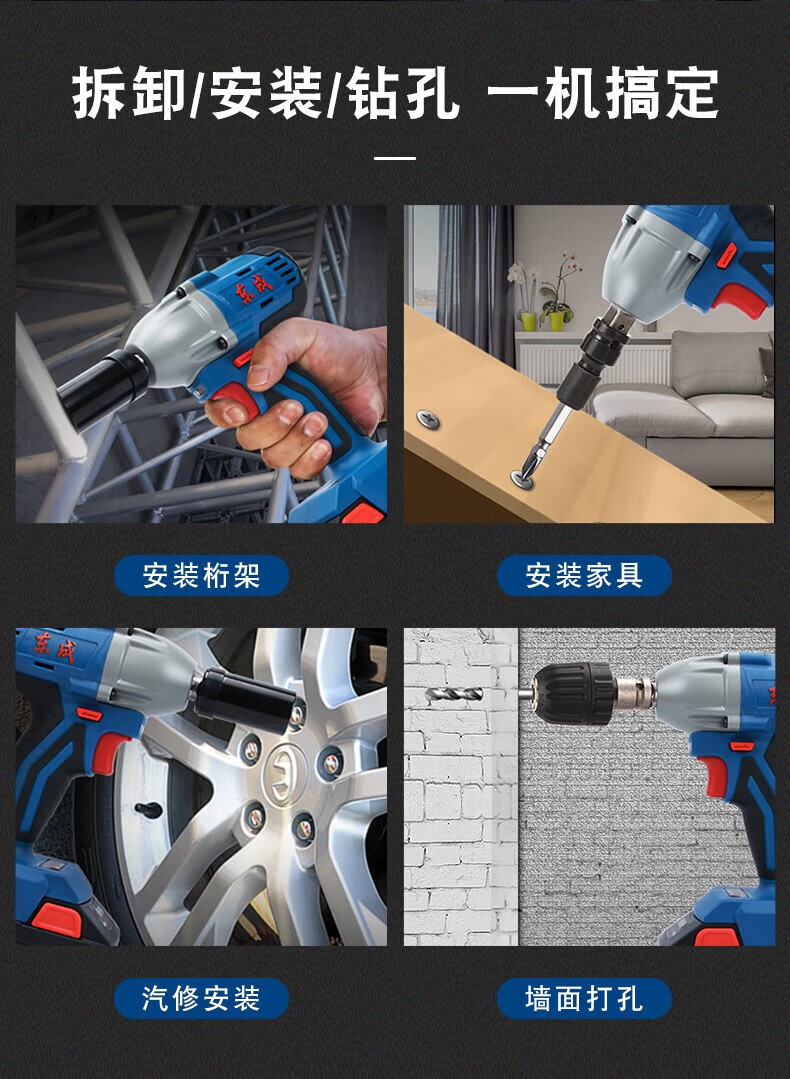 拆卸/安装/钻孔 一机搞定

东成

安装桁架

安装家具

东成

汽修安装

墙面打孔