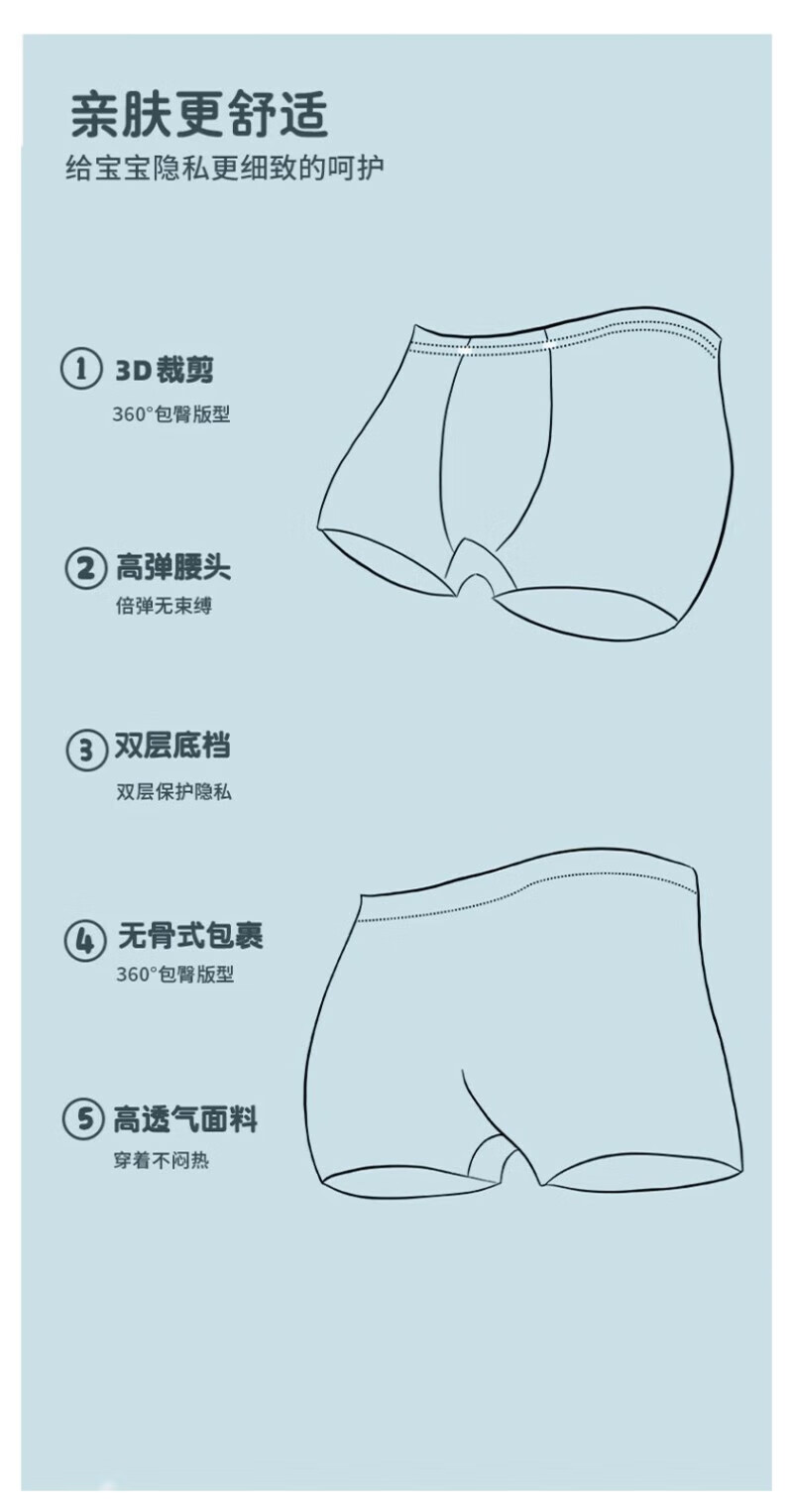 亲肤更舒适
给宝宝隐私更细致的呵护

① 3D裁剪
360°包臀版型

② 高弹腰头
倍弹无束缚

③ 双层底档
双层保护隐私

④ 无骨式包裹
360°包臀版型

⑤ 高透气面料
穿着不闷热