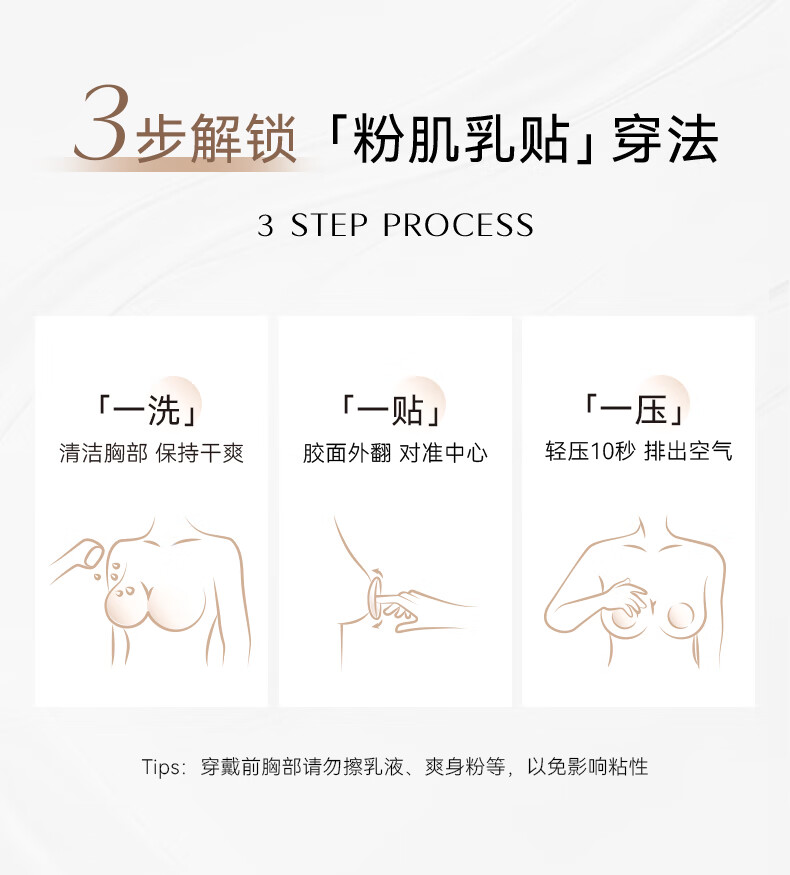 3步解锁「粉肌乳贴」穿法

3 STEP PROCESS

「一洗」
清洁胸部 保持干爽

「一贴」
胶面外翻 对准中心

「一压」
轻压10秒 排出空气

Tips：穿戴前胸部请勿擦乳液、爽身粉等，以免影响粘性