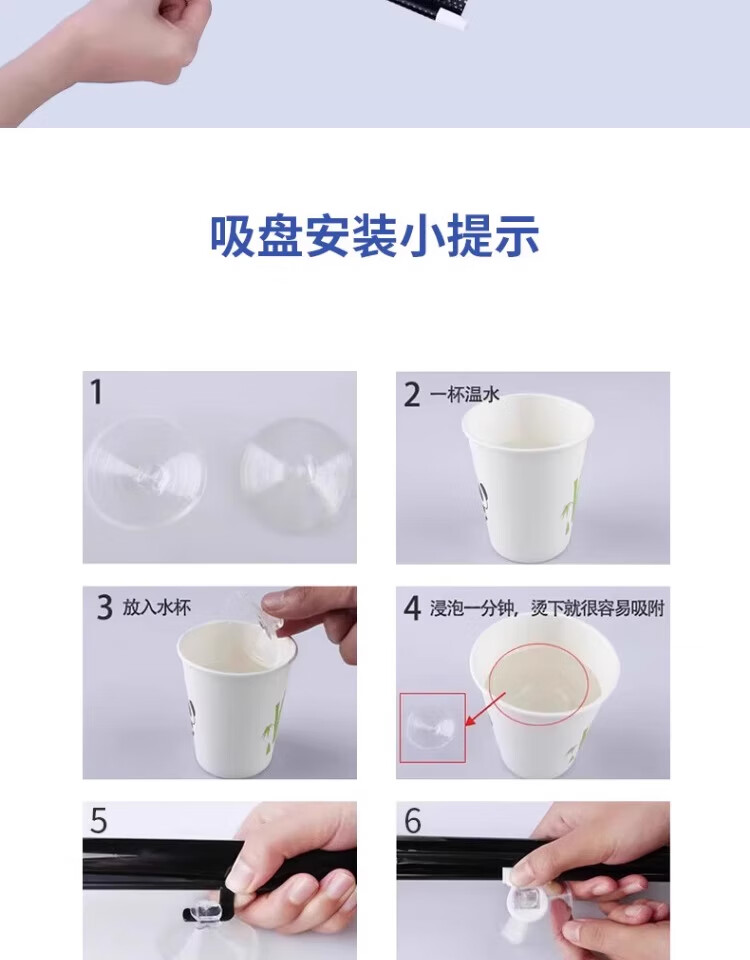 吸盘安装小提示

1

2 一杯温水

3 放入水杯

4 浸泡一分钟，烫下就很容易吸附

5

6