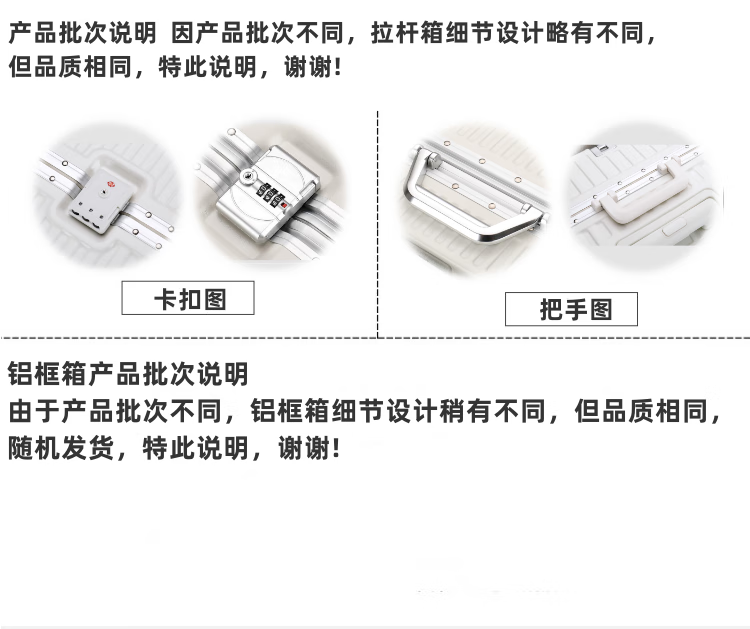 产品批次说明 因产品批次不同，拉杆箱细节设计略有不同，但品质相同，特此说明，谢谢!

卡扣图

把手图

铝框箱产品批次说明
由于产品批次不同，铝框箱细节设计稍有不同，但品质相同，随机发货，特此说明，谢谢!