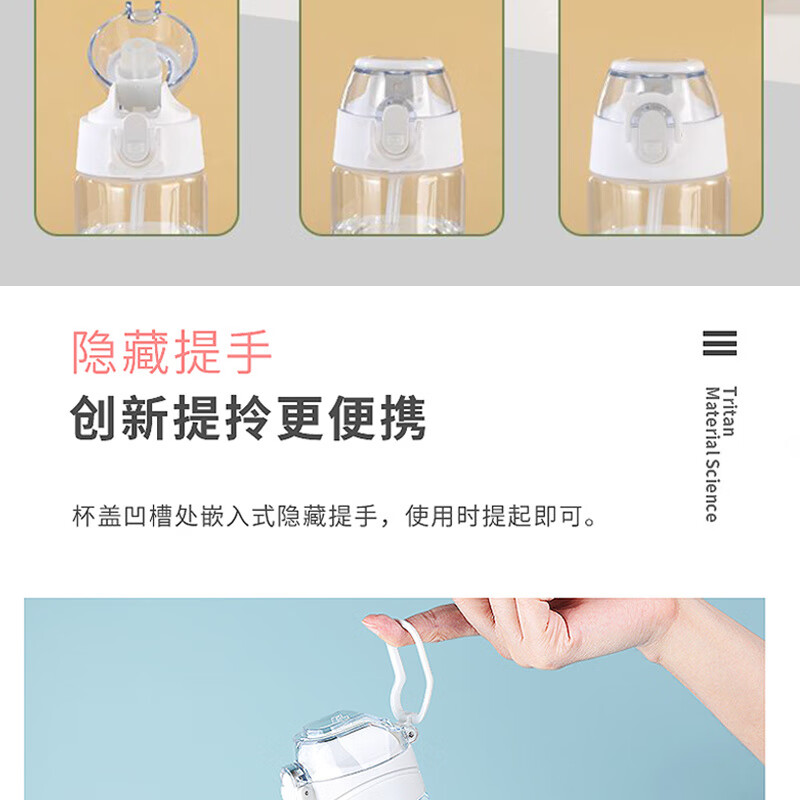 隐藏提手

创新提拎更便携

杯盖凹槽处嵌入式隐藏提手，使用时提起即可。

Tritan
Material Science