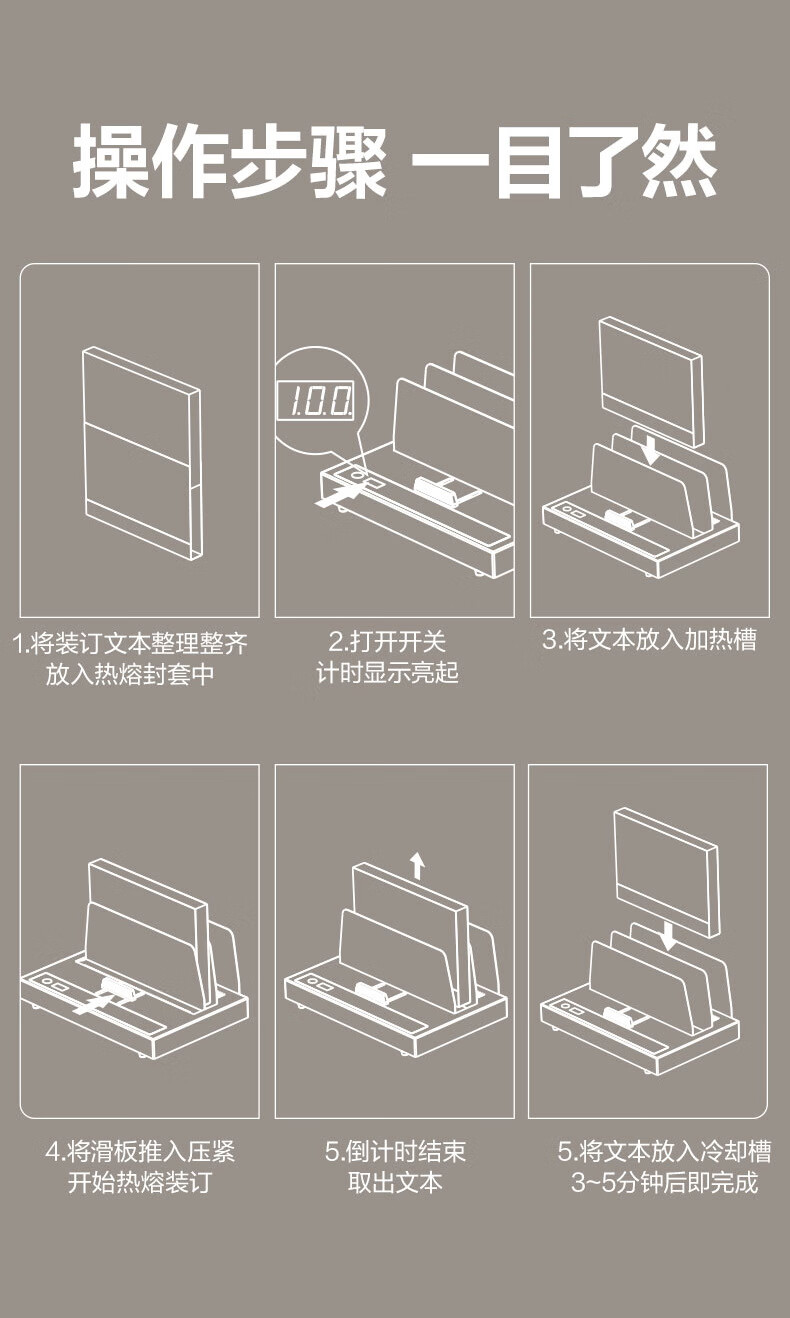 操作步骤 一目了然

1.00

1.将装订文本整理整齐
放入热熔封套中

2.打开开关
计时显示亮起

3.将文本放入加热槽

4.将滑板推入压紧
开始热熔装订

5.倒计时结束
取出文本

5.将文本放入冷却槽
3~5分钟后即完成