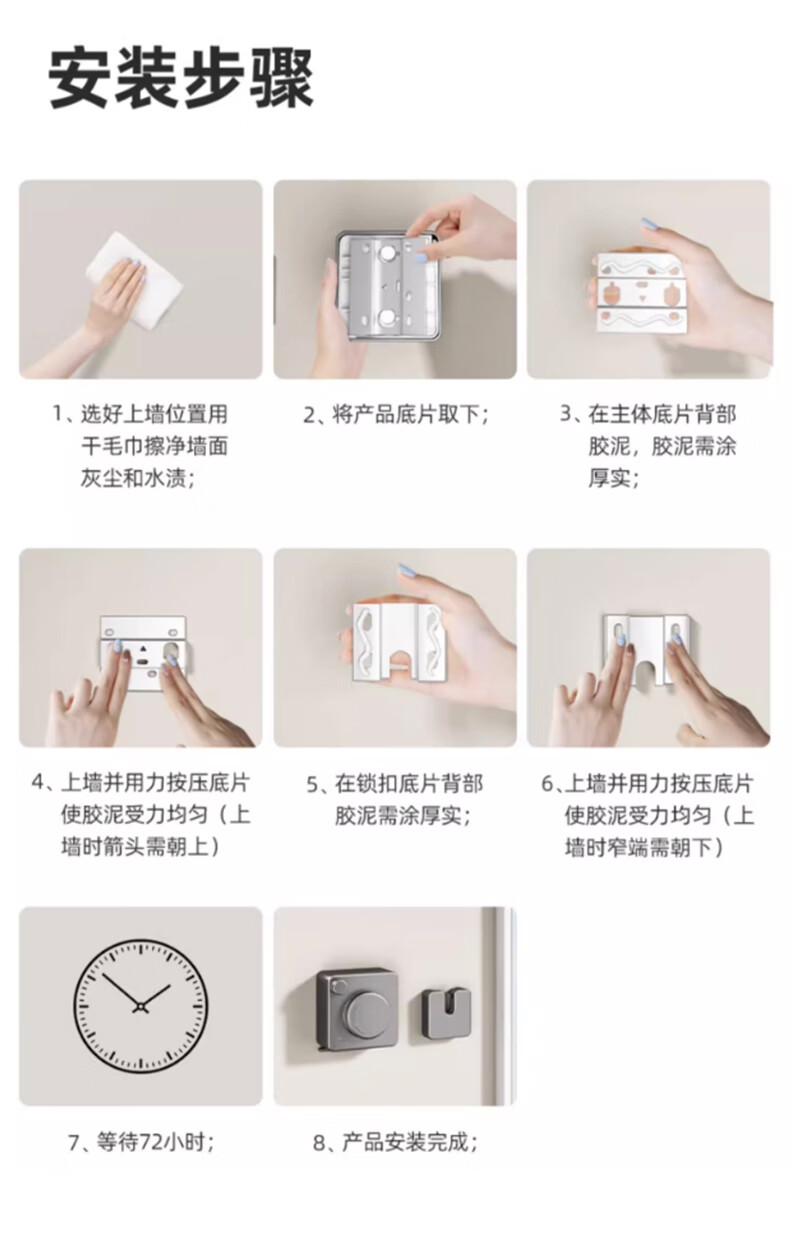 安装步骤

1、选好上墙位置用干毛巾擦净墙面灰尘和水渍；

2、将产品底片取下；

3、在主体底片背部胶泥，胶泥需涂厚实；

4、上墙并用力按压底片使胶泥受力均匀（上墙时箭头需朝上）

5、在锁扣底片背部胶泥需涂厚实；

6、上墙并用力按压底片使胶泥受力均匀（上墙时窄端需朝下）

7、等待72小时；

8、产品安装完成；