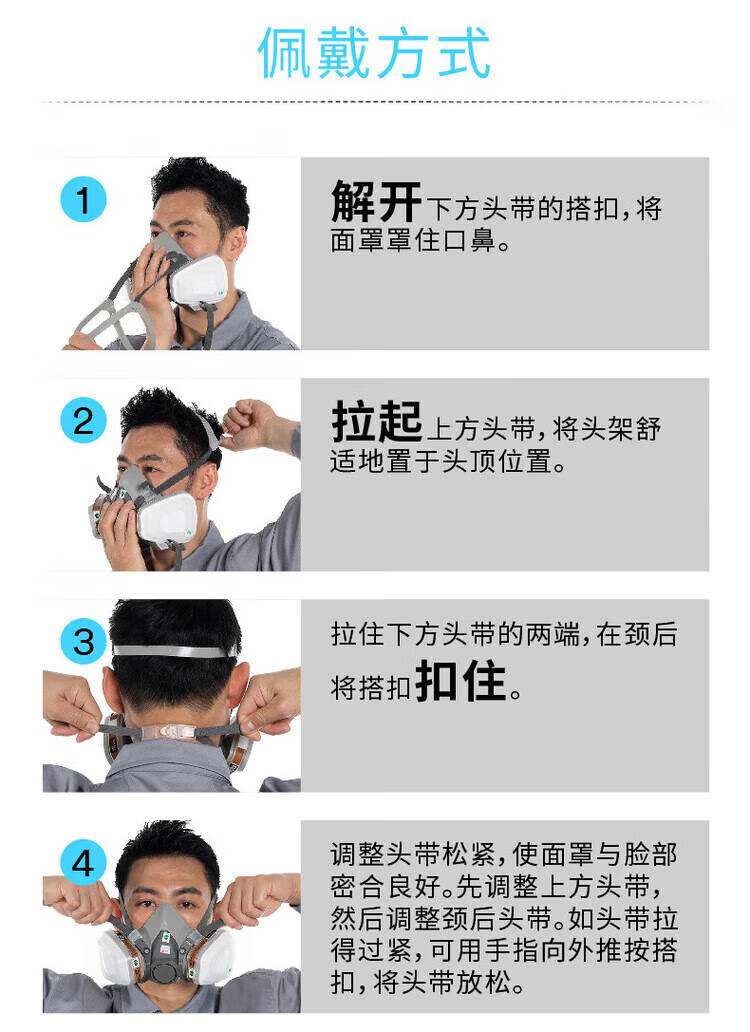 佩戴方式

1

解开下方头带的搭扣，将面罩罩住口鼻。

2

拉起上方头带，将头架舒适地置于头顶位置。

3

拉住下方头带的两端，在颈后将搭扣扣住。

4

调整头带松紧，使面罩与脸部密合良好。先调整上方头带，然后调整颈后头带。如头带拉得过紧，可用手指向外推按搭扣，将头带放松。