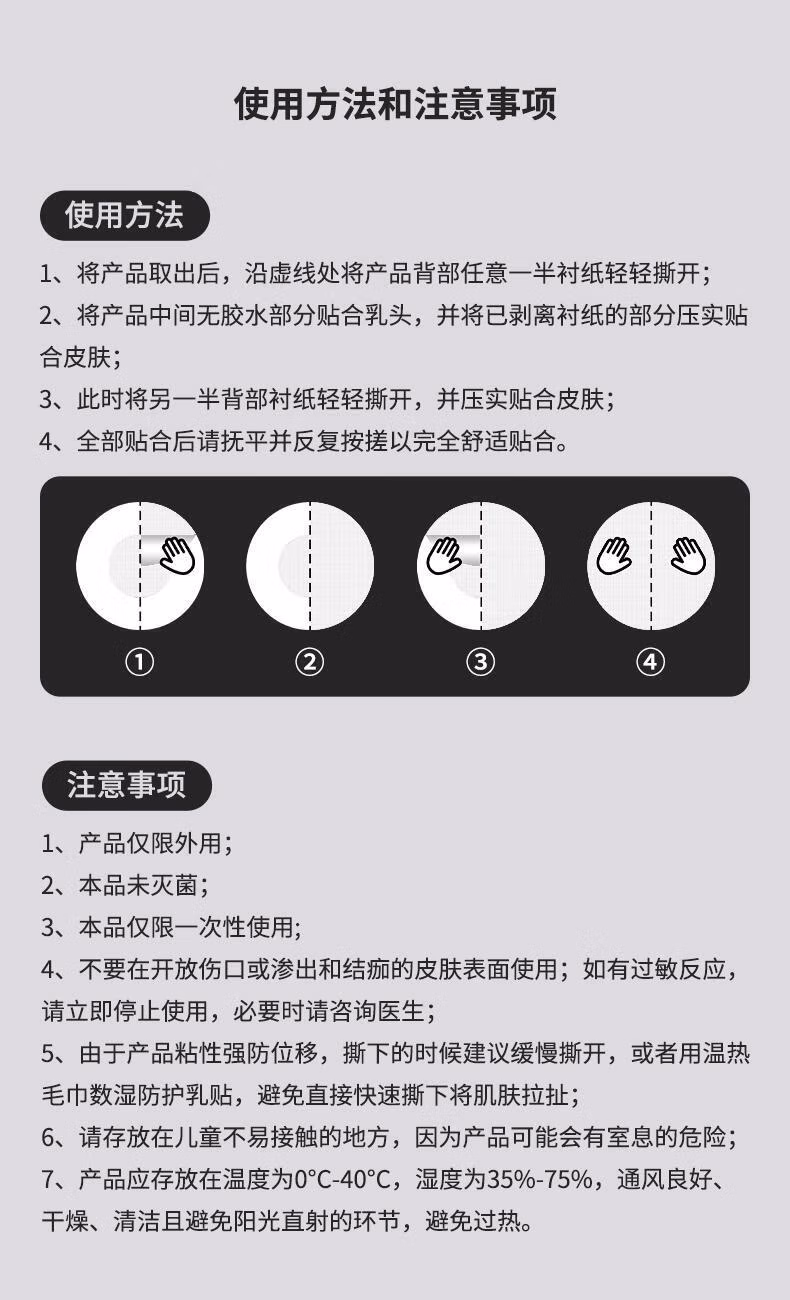 使用方法和注意事项

使用方法

1、将产品取出后，沿虚线处将产品背部任意一半衬纸轻轻撕开；
2、将产品中间无胶水部分贴合乳头，并将已剥离衬纸的部分压实贴合皮肤；
3、此时将另一半背部衬纸轻轻撕开，并压实贴合皮肤；
4、全部贴合后请抚平并反复按搓以完全舒适贴合。

①
②
③
④

注意事项

1、产品仅限外用；
2、本品未灭菌；
3、本品仅限一次性使用；
4、不要在开放伤口或渗出和结痂的皮肤表面使用；如有过敏反应，请立即停止使用，必要时请咨询医生；
5、由于产品粘性强防位移，撕下的时候建议缓慢撕开，或者用温热毛巾数湿防护乳贴，避免直接快速撕下将肌肤拉扯；
6、请存放在儿童不易接触的地方，因为产品可能会有窒息的危险；
7、产品应存放在温度为0°C-40°C，湿度为35%-75%，通风良好、干燥、清洁且避免阳光直射的环节，避免过热。