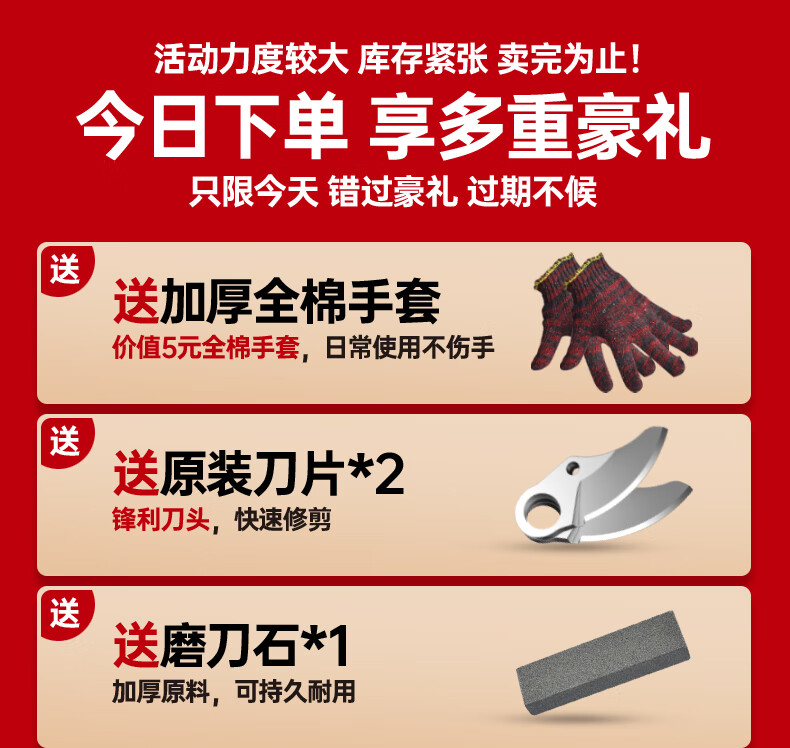 活动力度较大 库存紧张 卖完为止!

今日下单 享多重豪礼

只限今天 错过豪礼 过期不候

送

送加厚全棉手套

价值5元全棉手套，日常使用不伤手

送

送原装刀片*2

锋利刀头，快速修剪

送

送磨刀石*1

加厚原料，可持久耐用