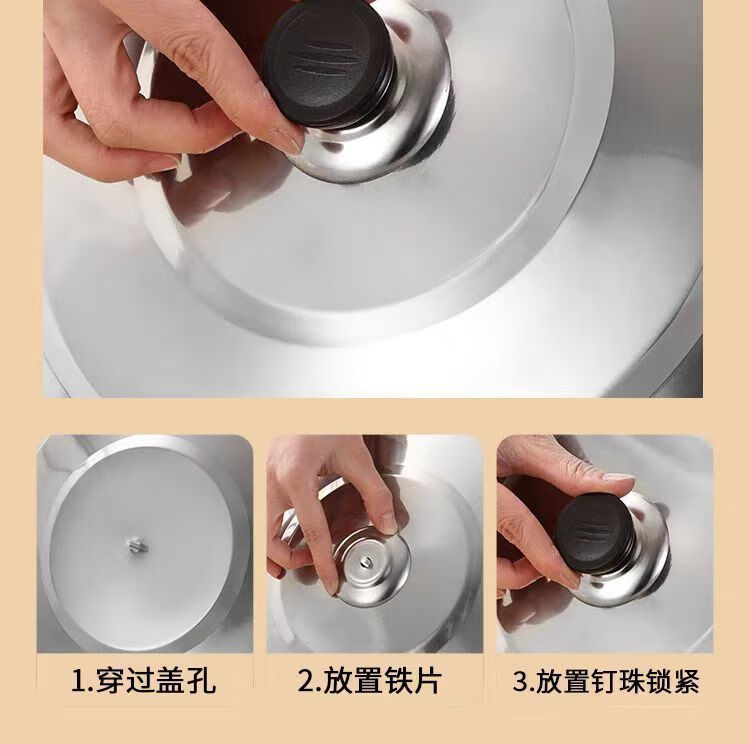 1.穿过盖孔

2.放置铁片

3.放置钉珠锁紧