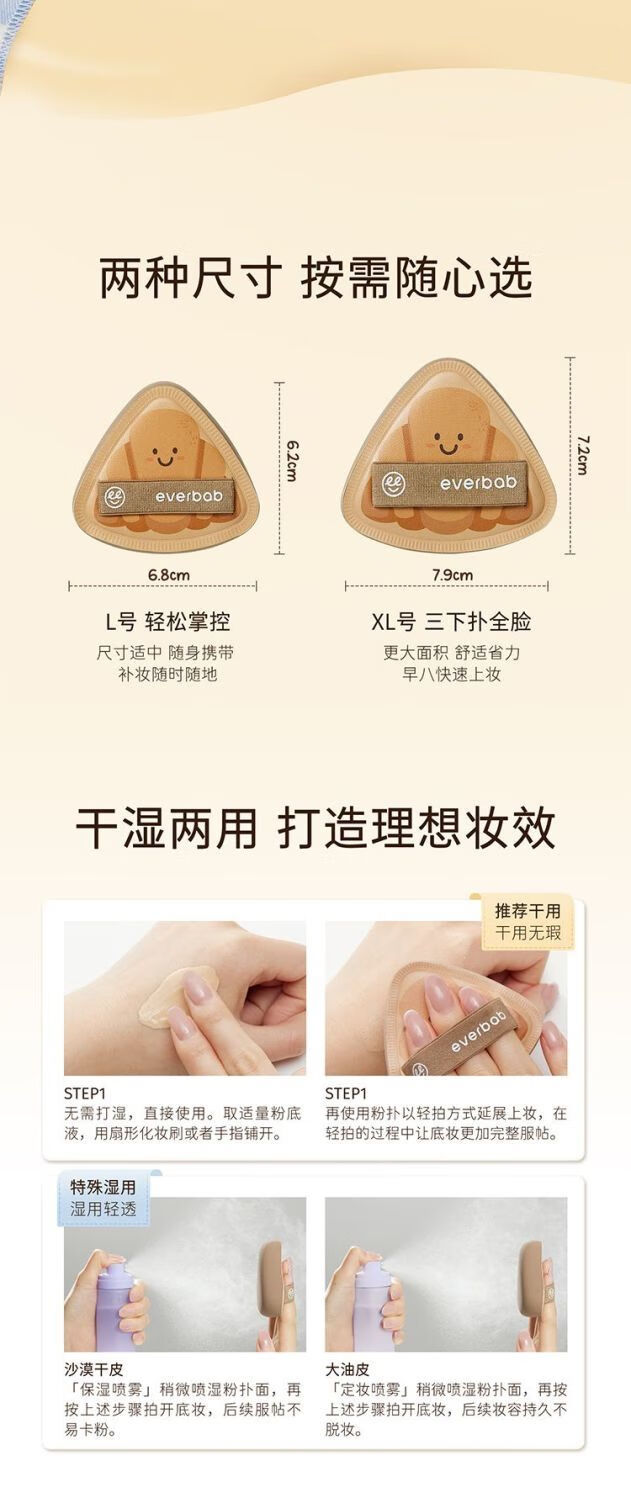 两种尺寸 按需随心选

everbab

6.2cm

6.8cm

L号 轻松掌控

尺寸适中 随身携带
补妆随时随地

everbab

7.2cm

7.9cm

XL号 三下扑全脸

更大面积 舒适省力
早八快速上妆

干湿两用 打造理想妆效

推荐干用
干用无瑕

everbab

STEP1
无需打湿，直接使用。取适量粉底液，用扇形化妆刷或者手指铺开。

STEP1
再使用粉扑以轻拍方式延展上妆，在轻拍的过程中让底妆更加完整服帖。

特殊湿用
湿用轻透

沙漠干皮
「保湿喷雾」稍微喷湿粉扑面，再按上述步骤拍开底妆，后续服帖不易卡粉。

大油皮
「定妆喷雾」稍微喷湿粉扑面，再按上述步骤拍开底妆，后续妆容持久不脱妆。