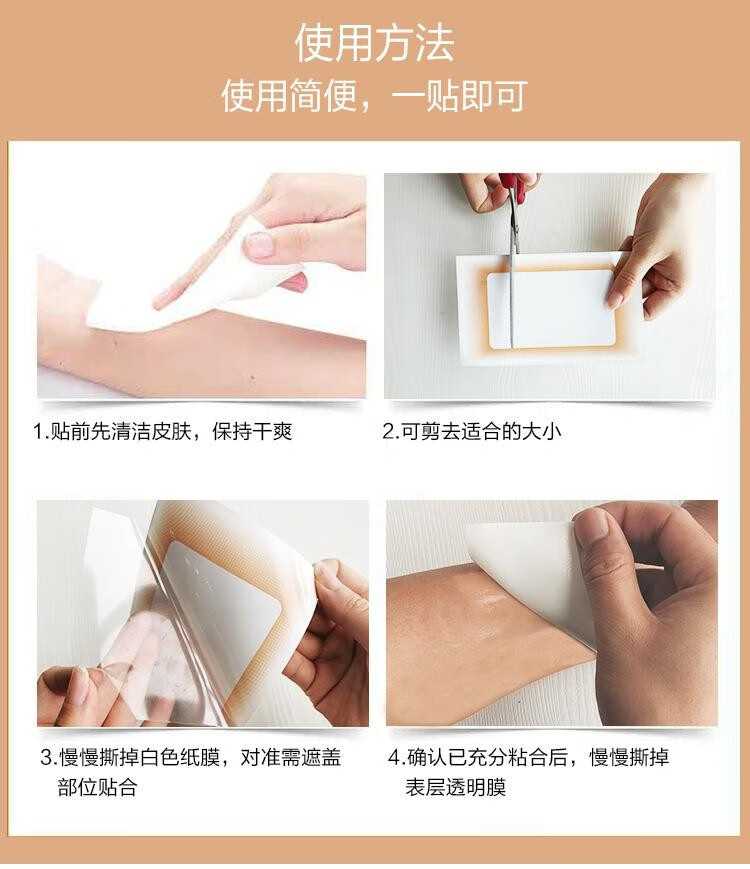 使用方法
使用简便，一贴即可

1.贴前先清洁皮肤，保持干爽

2.可剪去适合的大小

3.慢慢撕掉白色纸膜，对准需遮盖部位贴合

4.确认已充分粘合后，慢慢撕掉表层透明膜