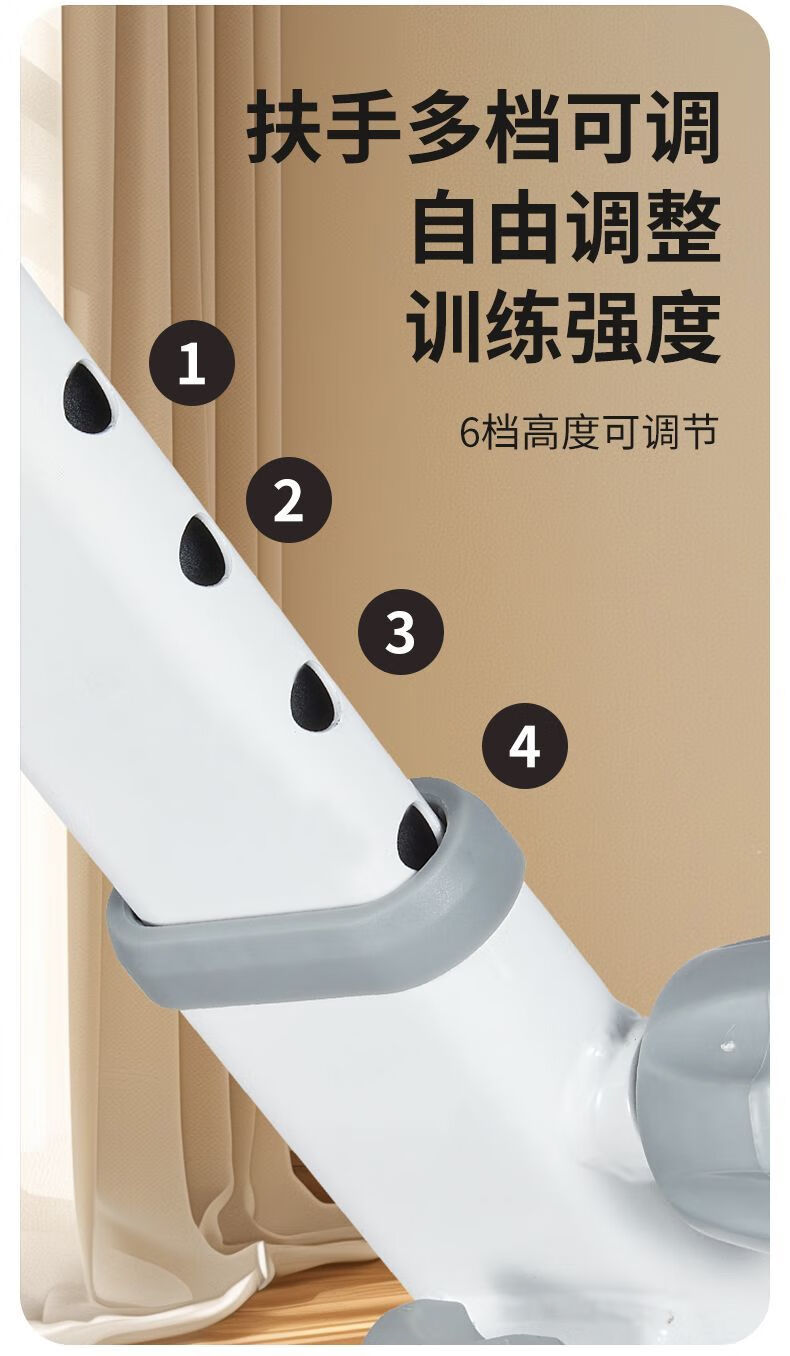 扶手多档可调
自由调整
训练强度

6档高度可调节

1

2

3

4