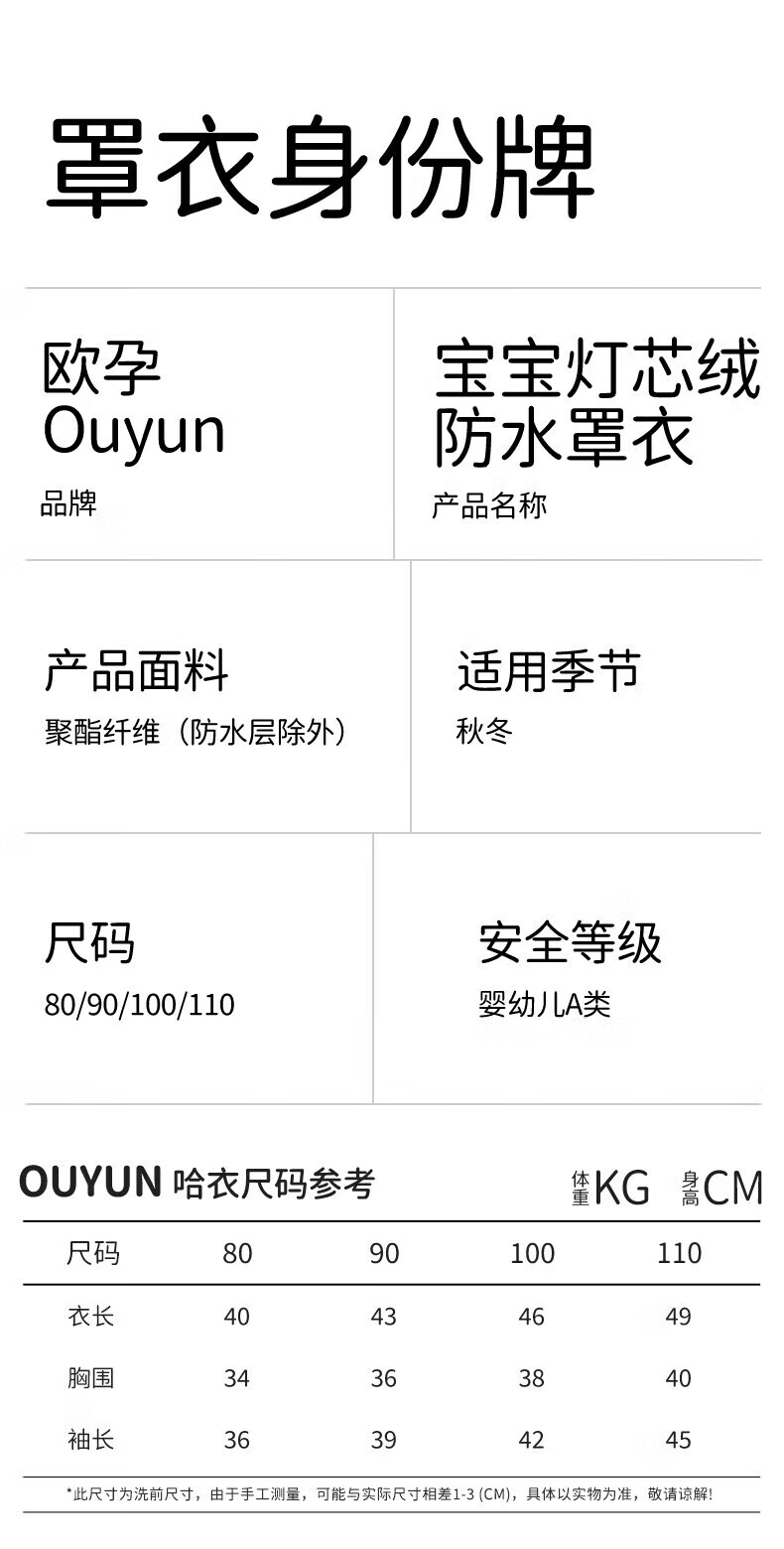 罩衣身份牌

欧孕
Ouyun
品牌

宝宝灯芯绒
防水罩衣
产品名称

产品面料
聚酯纤维（防水层除外）

适用季节
秋冬

尺码
80/90/100/110

安全等级
婴幼儿A类

OUYUN 哈衣尺码参考

体重KG 身高CM

| 尺码 | 80 | 90 | 100 | 110 |
|---|---|---|---|---|
| 衣长 | 40 | 43 | 46 | 49 |
| 胸围 | 34 | 36 | 38 | 40 |
| 袖长 | 36 | 39 | 42 | 45 |

*此尺寸为洗前尺寸，由于手工测量，可能与实际尺寸相差1-3（CM），具体以实物为准，敬请谅解！