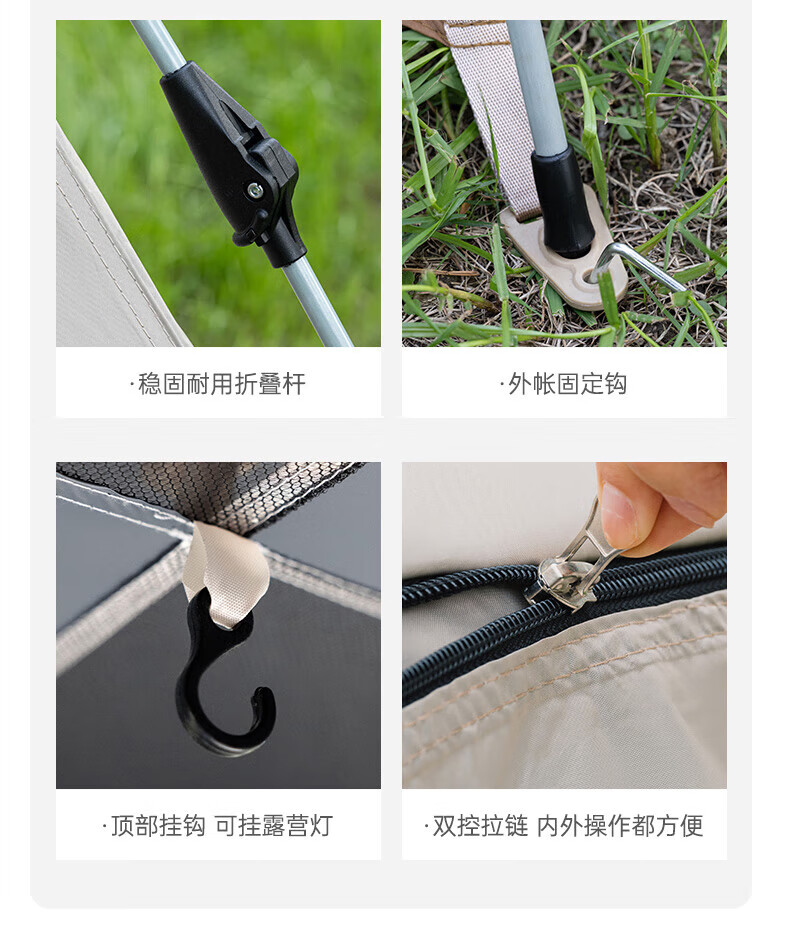 ·稳固耐用折叠杆

·外帐固定钩

·顶部挂钩 可挂露营灯

·双控拉链 内外操作都方便