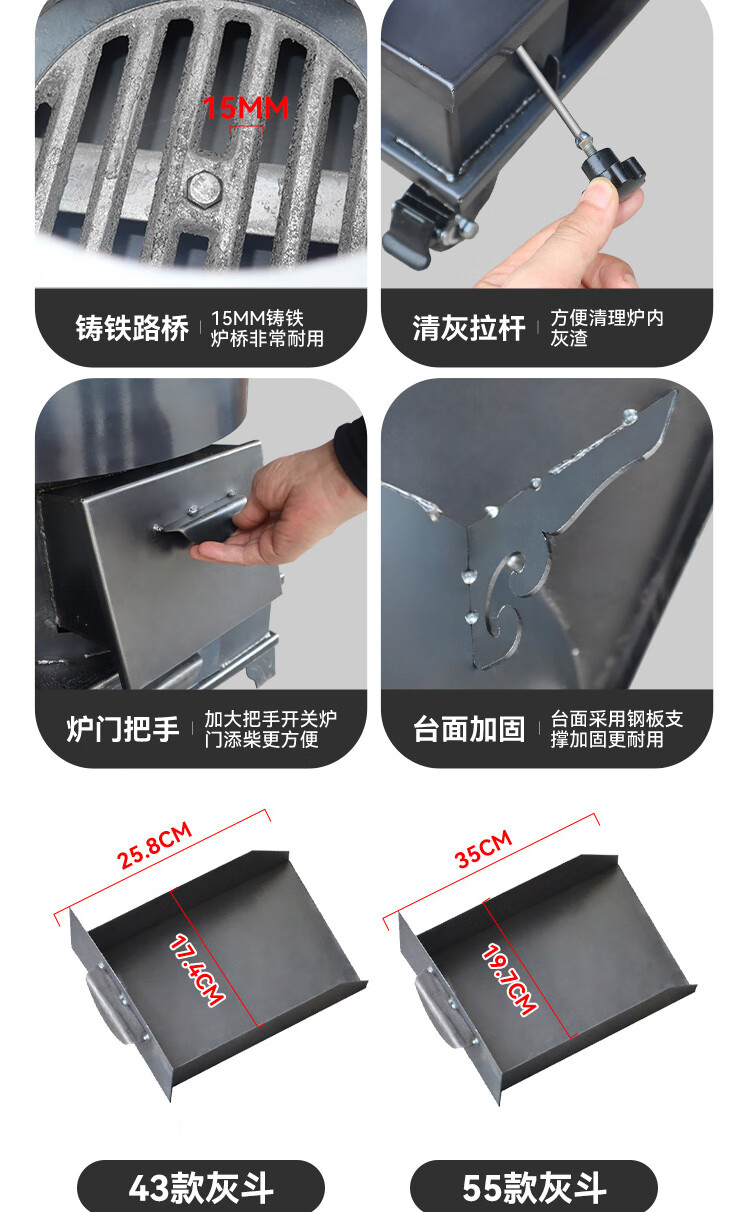 15MM

铸铁路桥
15MM铸铁炉桥非常耐用

清灰拉杆
方便清理炉内灰渣

炉门把手
加大把手开关炉门添柴更方便

台面加固
台面采用钢板支撑加固更耐用

25.8CM
17.4CM

35CM
19.7CM

43款灰斗

55款灰斗