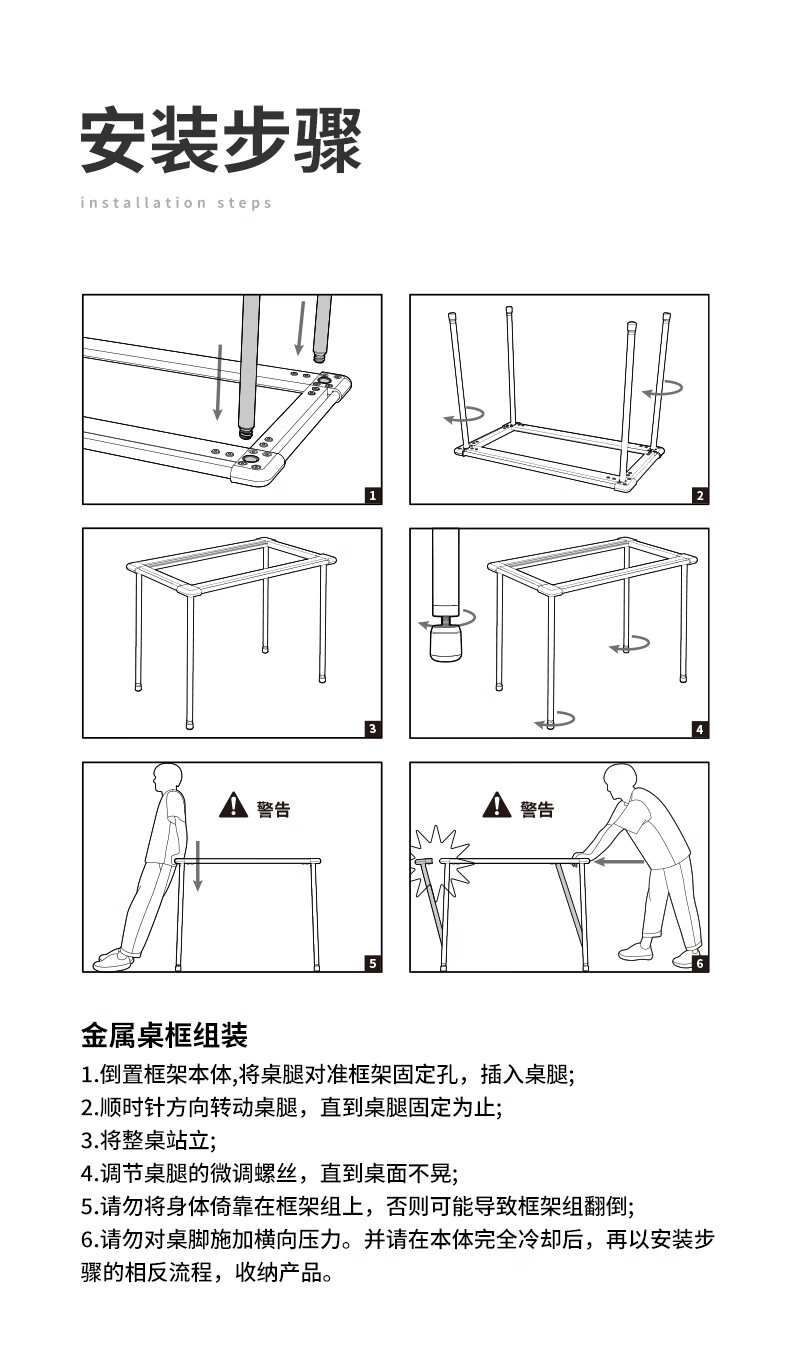 安装步骤

installation steps

1

2

3

4

警告

5

警告

6

金属桌框组装

1.倒置框架本体,将桌腿对准框架固定孔，插入桌腿;
2.顺时针方向转动桌腿，直到桌腿固定为止;
3.将整桌站立;
4.调节桌腿的微调螺丝，直到桌面不晃;
5.请勿将身体倚靠在框架组上，否则可能导致框架组翻倒;
6.请勿对桌脚施加横向压力。并请在本体完全冷却后，再以安装步骤的相反流程，收纳产品。