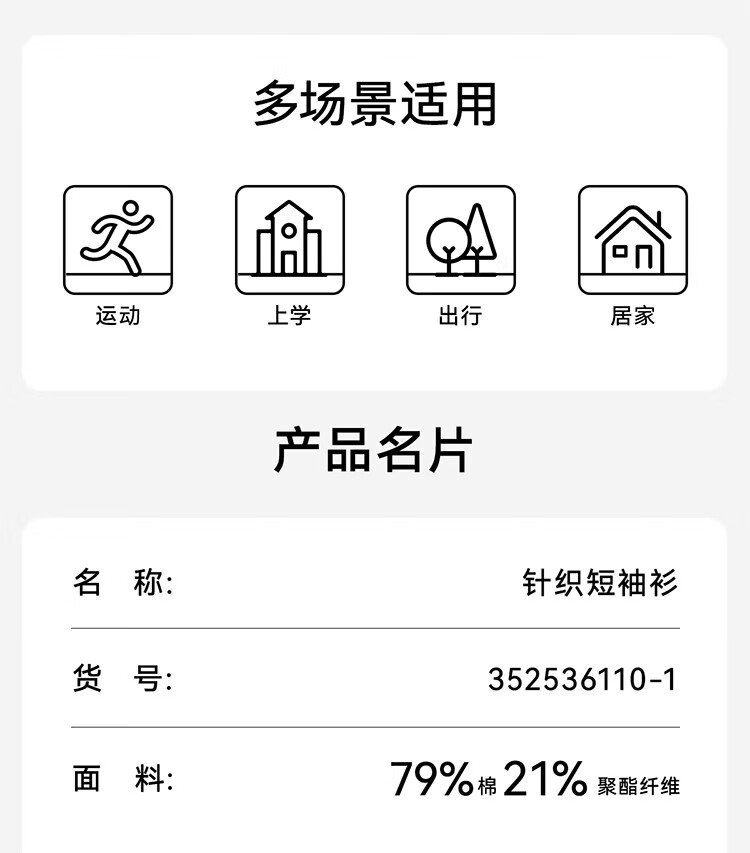 多场景适用

运动

上学

出行

居家

产品名片

名 称: 针织短袖衫

货 号: 352536110-1

面 料: 79%棉 21%聚酯纤维