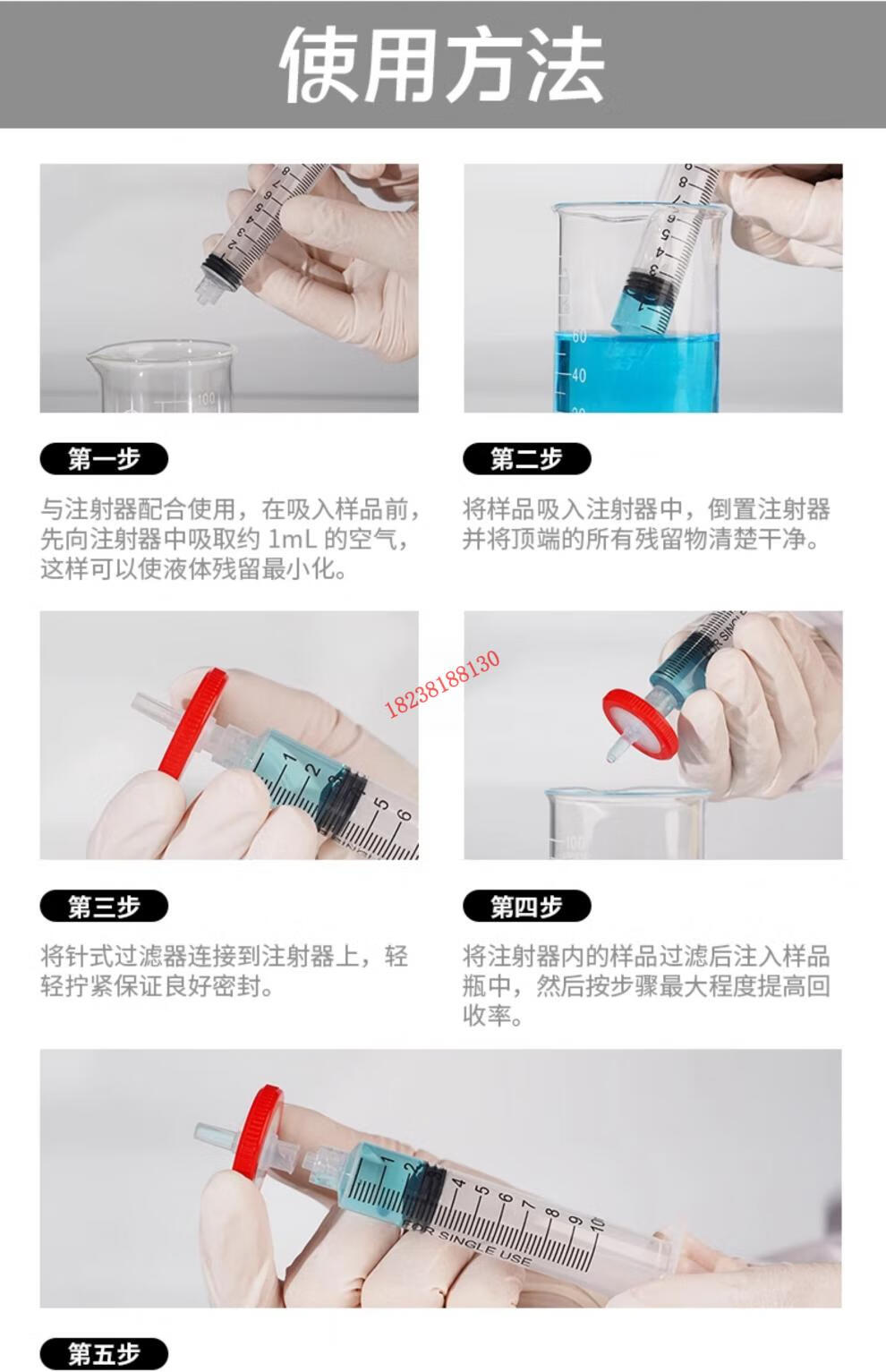 使用方法

第一步

与注射器配合使用，在吸入样品前，先向注射器中吸取约 1mL 的空气，这样可以使液体残留最小化。

第二步

将样品吸入注射器中，倒置注射器并将顶端的所有残留物清楚干净。

18238188130

第三步

将针式过滤器连接到注射器上，轻轻拧紧保证良好密封。

第四步

将注射器内的样品过滤后注入样品瓶中，然后按步骤最大程度提高回收率。

FOR SINGLE USE

第五步