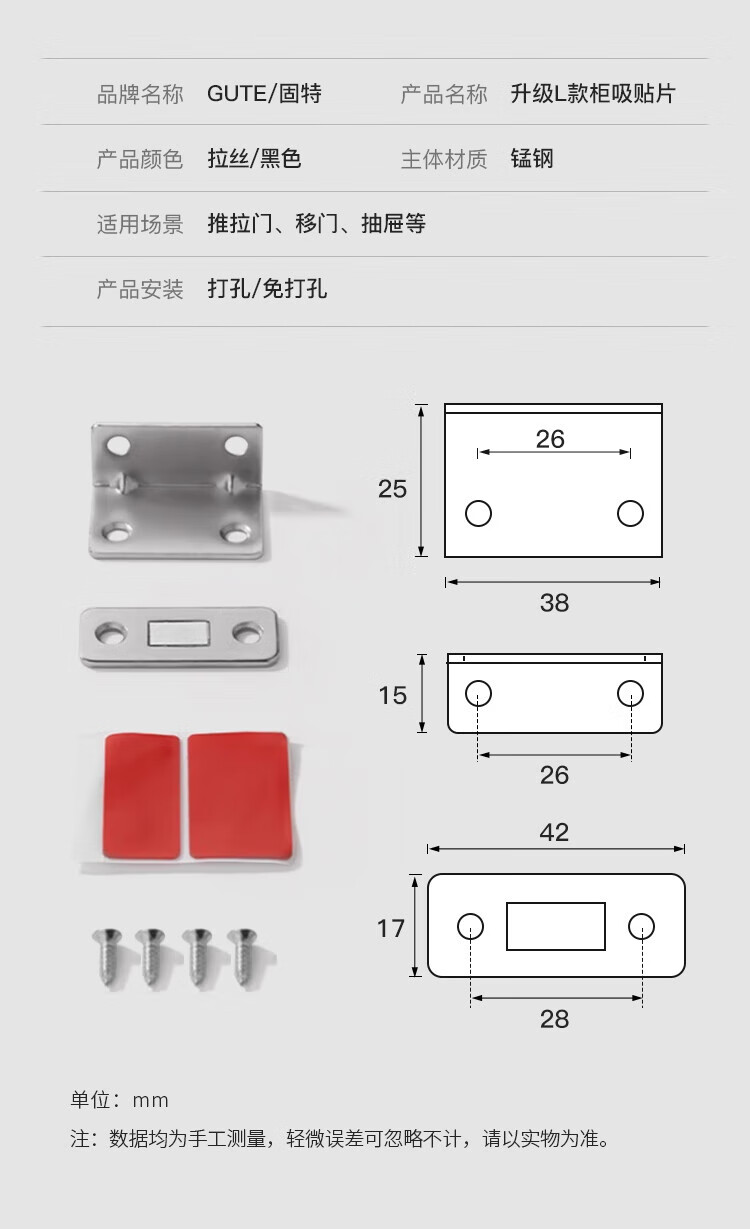 | 品牌名称 | GUTE/固特 | 产品名称 | 升级L款柜吸贴片 |
|---|---|---|---|
| 产品颜色 | 拉丝/黑色 | 主体材质 | 锰钢 |
| 适用场景 | 推拉门、移门、抽屉等 | | |
| 产品安装 | 打孔/免打孔 | | |

26
25
38
15
26
42
17
28

单位：mm

注：数据均为手工测量，轻微误差可忽略不计，请以实物为准。