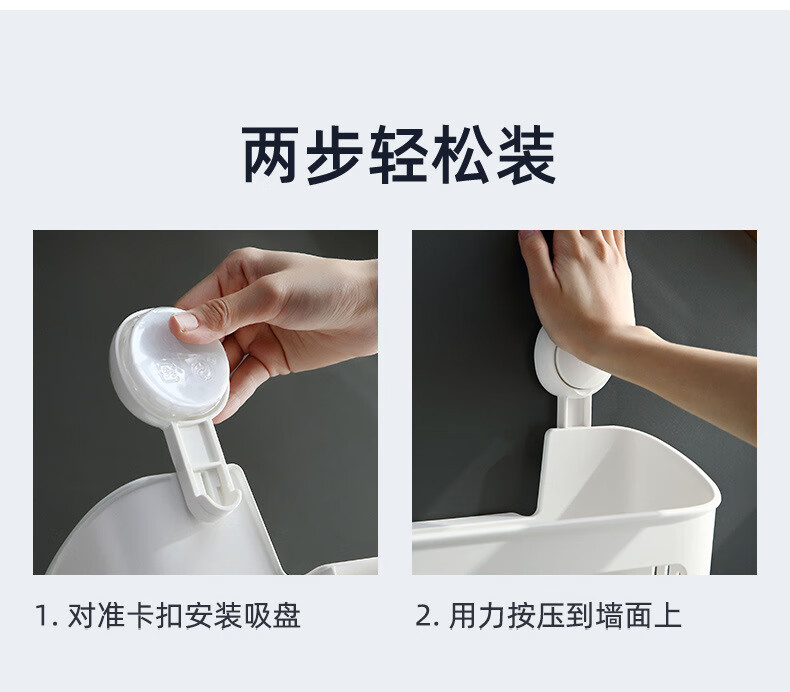 两步轻松装

1. 对准卡扣安装吸盘

2. 用力按压到墙面上