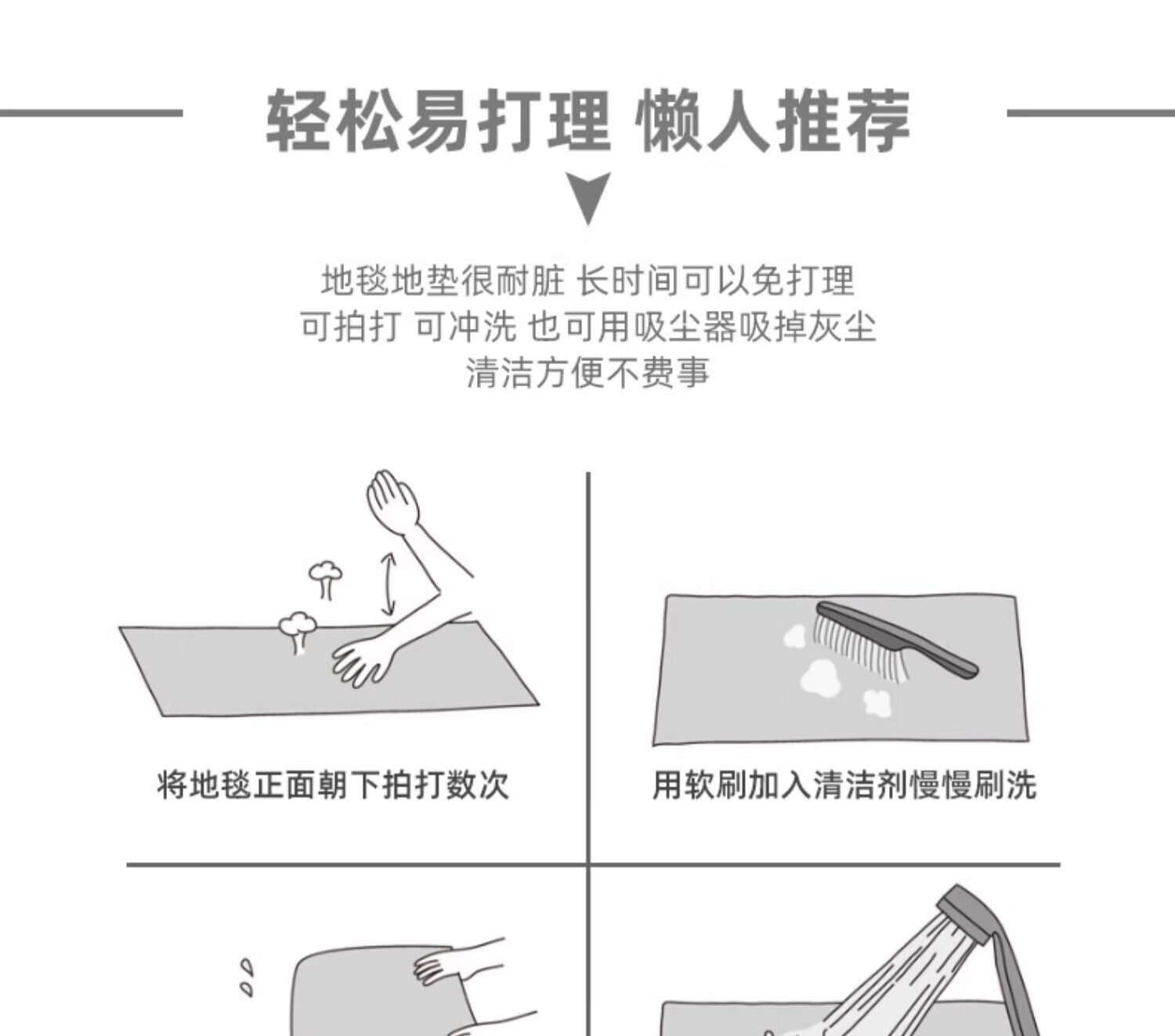 轻松易打理 懒人推荐

地毯地垫很耐脏 长时间可以免打理
可拍打 可冲洗 也可用吸尘器吸掉灰尘
清洁方便不费事

将地毯正面朝下拍打数次

用软刷加入清洁剂慢慢刷洗