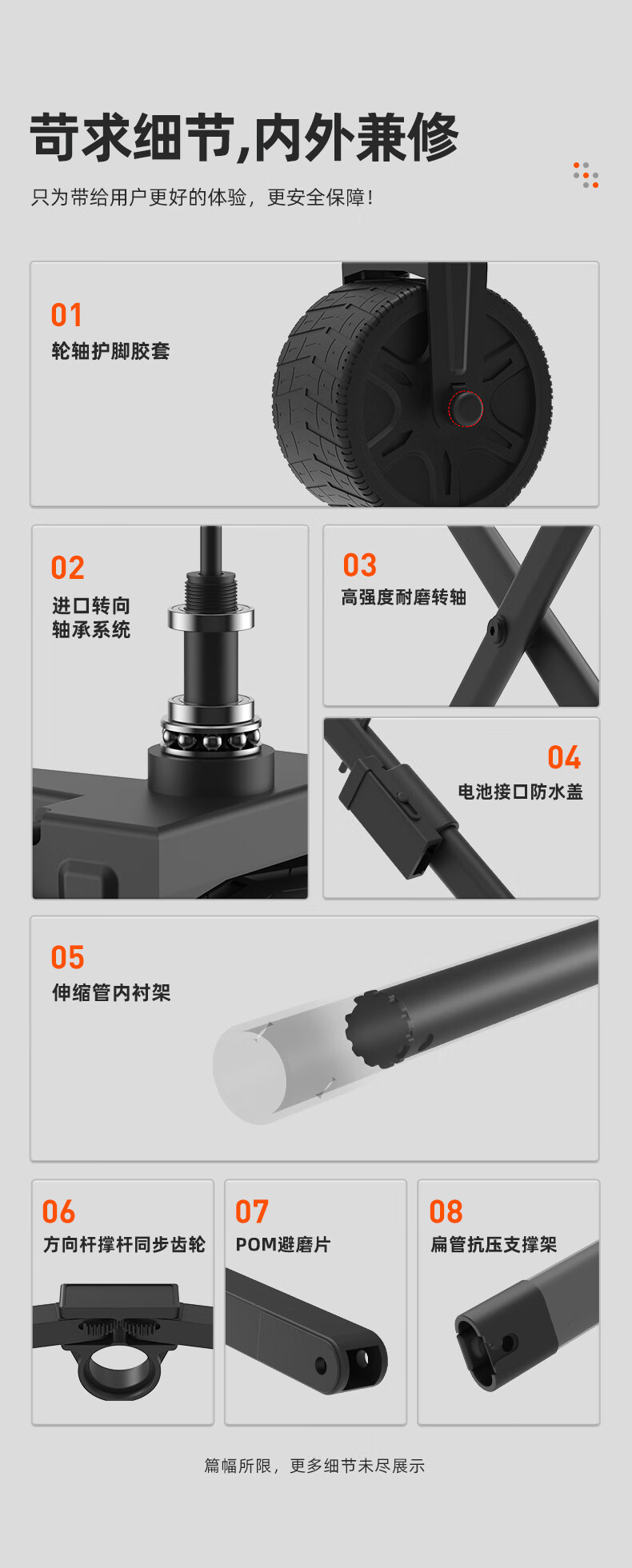 苛求细节,内外兼修

只为带给用户更好的体验，更安全保障！

01
轮轴护脚胶套

02
进口转向
轴承系统

03
高强度耐磨转轴

04
电池接口防水盖

05
伸缩管内衬架

06
方向杆撑杆同步齿轮

07
POM避磨片

08
扁管抗压支撑架

篇幅所限，更多细节未尽展示