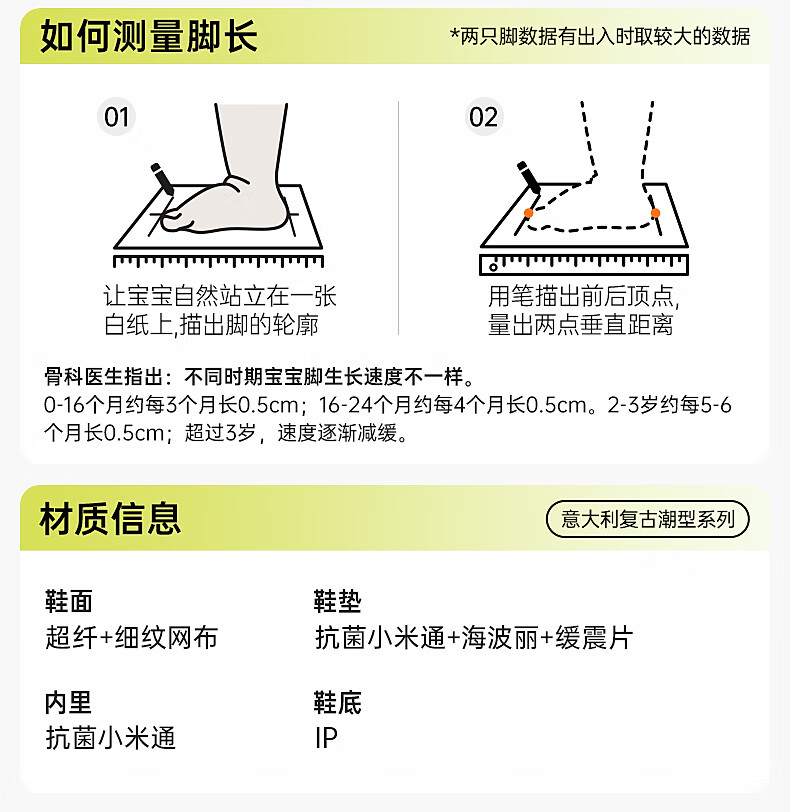 如何测量脚长

*两只脚数据有出入时取较大的数据

01

让宝宝自然站立在一张白纸上,描出脚的轮廓

02

用笔描出前后顶点,量出两点垂直距离

骨科医生指出：不同时期宝宝脚生长速度不一样。
0-16个月约每3个月长0.5cm；16-24个月约每4个月长0.5cm。2-3岁约每5-6个月长0.5cm；超过3岁，速度逐渐减缓。

材质信息

意大利复古潮型系列

鞋面
超纤+细纹网布

鞋垫
抗菌小米通+海波丽+缓震片

内里
抗菌小米通

鞋底
IP