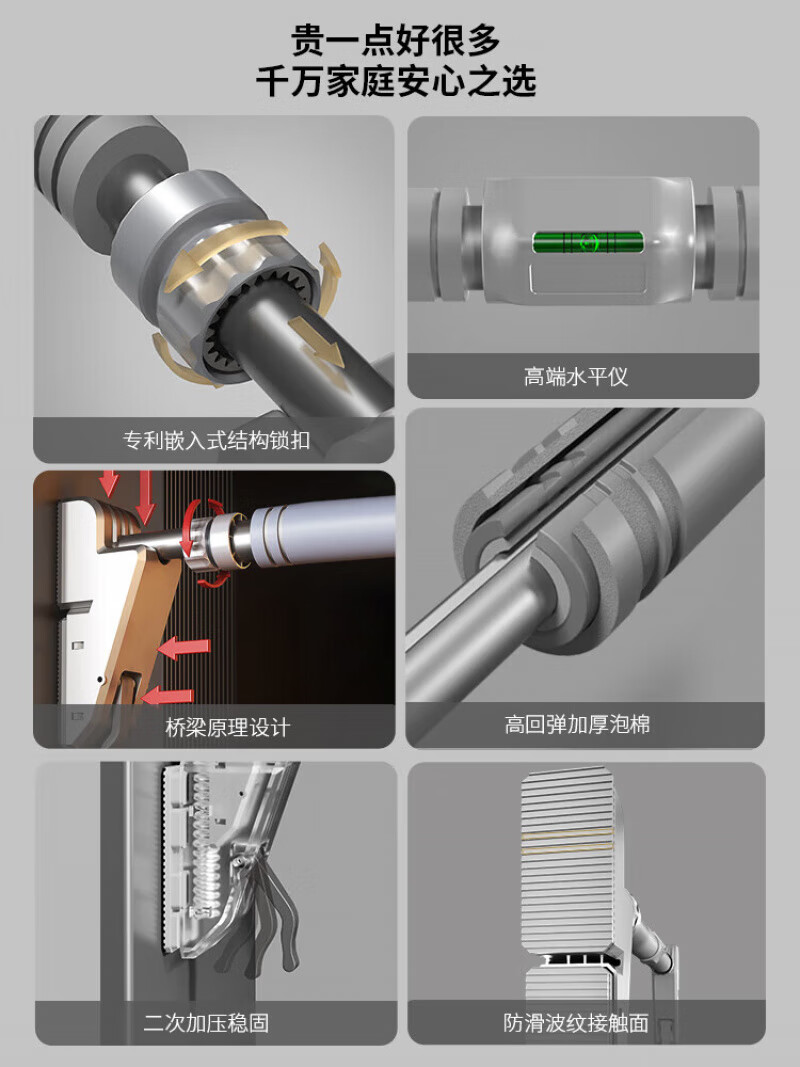 贵一点好很多
千万家庭安心之选

专利嵌入式结构锁扣

高端水平仪

桥梁原理设计

高回弹加厚泡棉

二次加压稳固

防滑波纹接触面