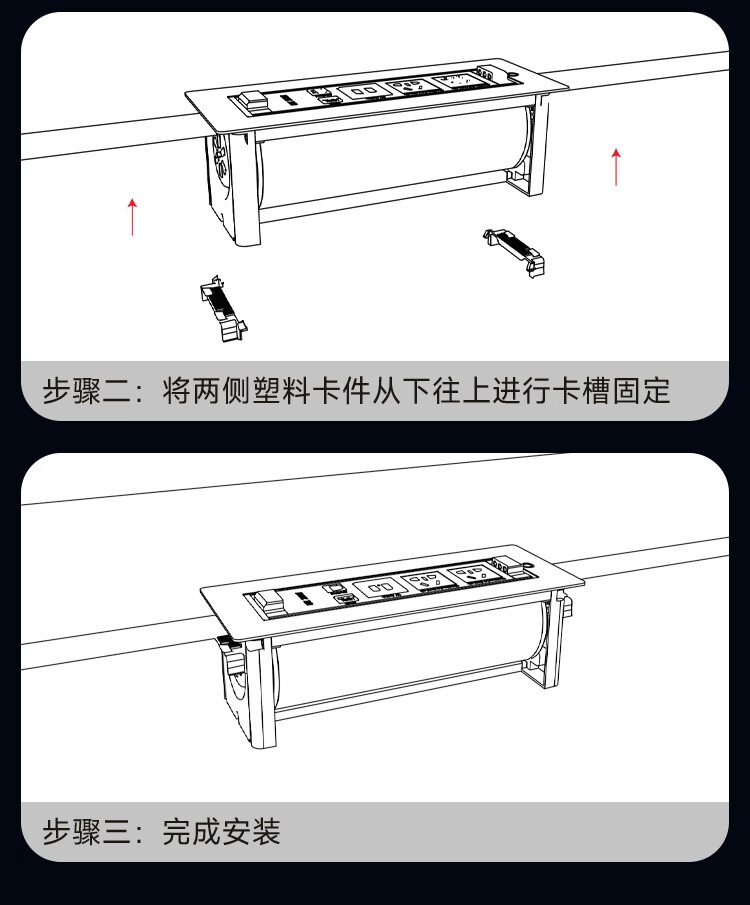 步骤二：将两侧塑料卡件从下往上进行卡槽固定

步骤三：完成安装