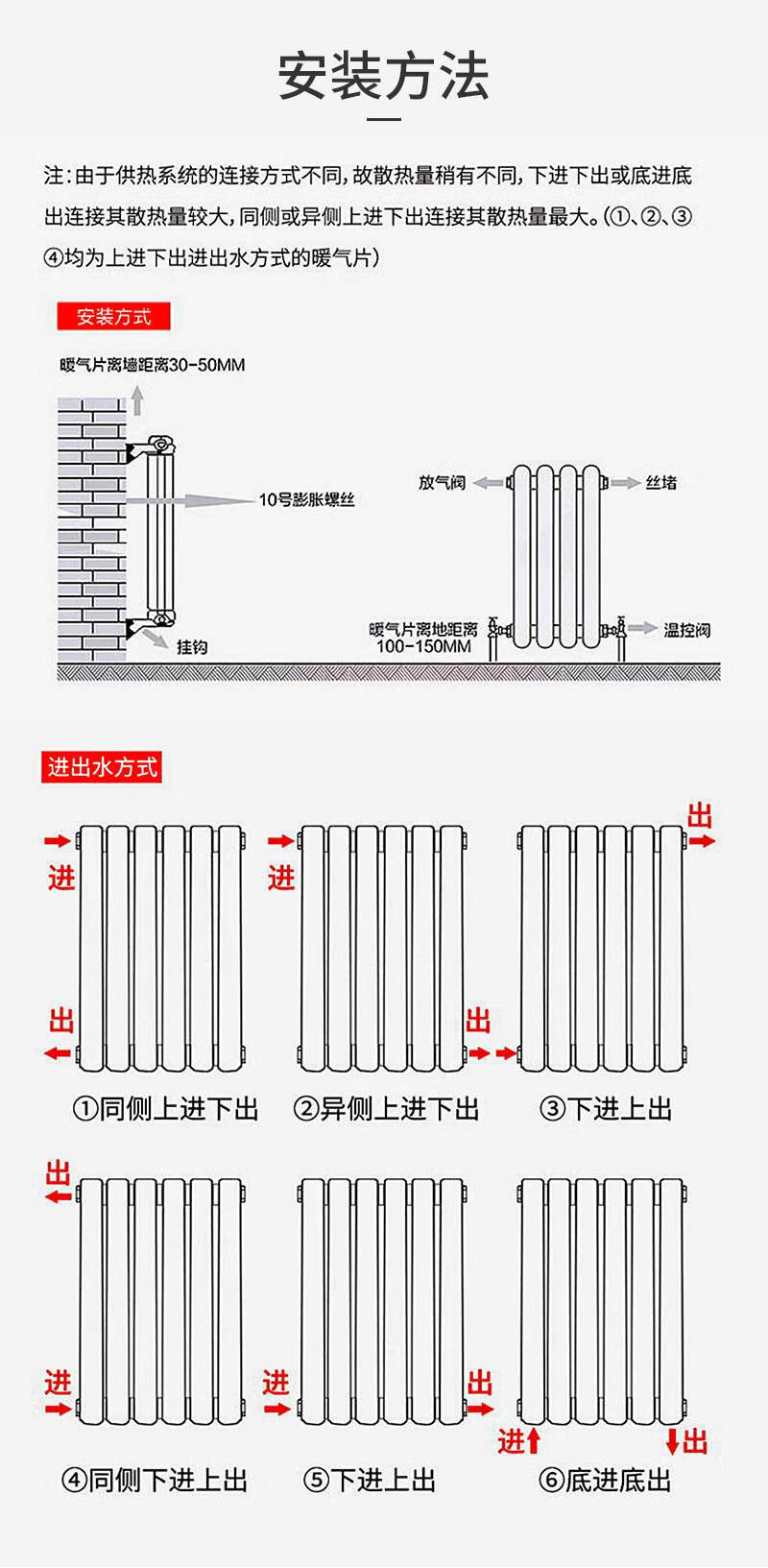 安装方法

注：由于供热系统的连接方式不同，故散热量稍有不同，下进下出或底进底出连接其散热量较大，同侧或异侧上进下出连接其散热量最大。（①、②、③④均为上进下出进出水方式的暖气片）

安装方式

暖气片离墙距离30-50MM

10号膨胀螺丝

挂钩

放气阀

丝堵

暖气片离地距离 100-150MM

温控阀

进出水方式

进
出
①同侧上进下出

进
出
②异侧上进下出

出
③下进上出

出
进
④同侧下进上出

进
出
⑤下进上出

进
出
⑥底进底出