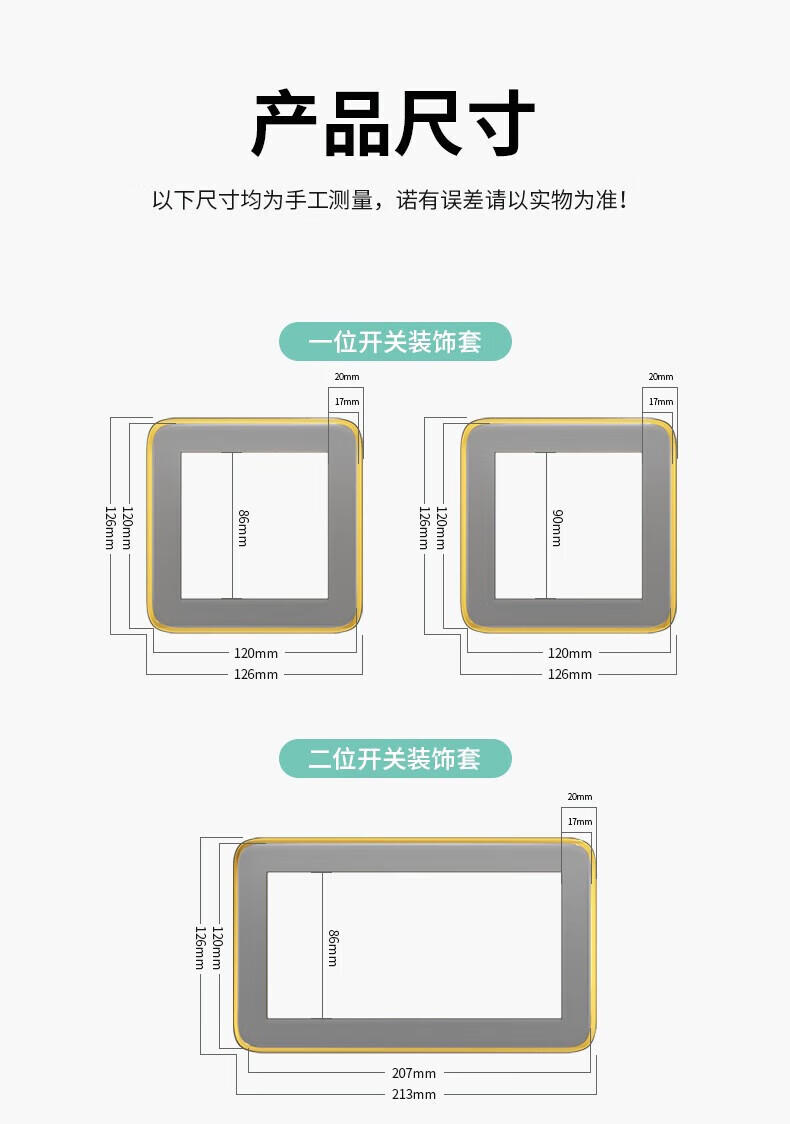 产品尺寸

以下尺寸均为手工测量，诺有误差请以实物为准！

一位开关装饰套

20mm
17mm
126mm
120mm
86mm
120mm
126mm

20mm
17mm
126mm
120mm
90mm
120mm
126mm

二位开关装饰套

20mm
17mm
126mm
120mm
86mm
207mm
213mm