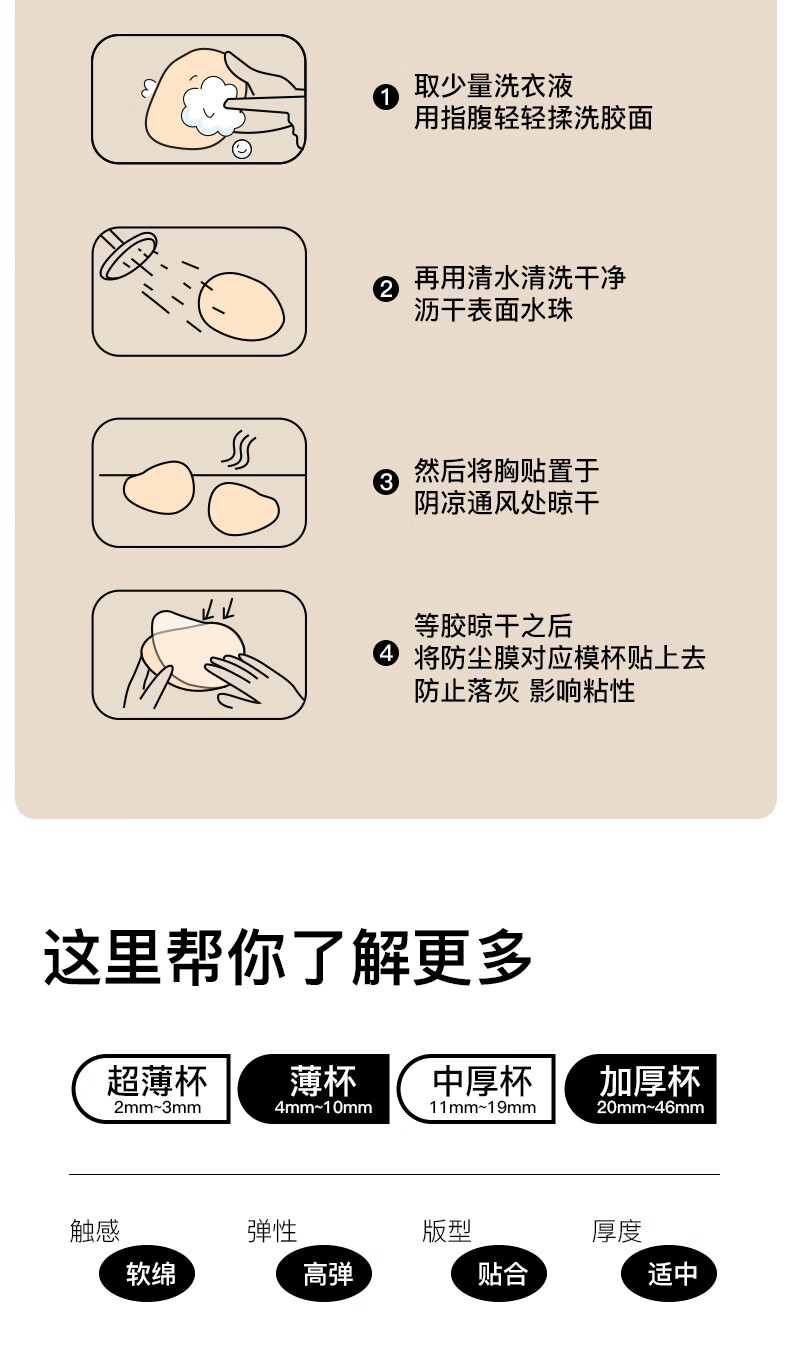 ❶ 取少量洗衣液
用指腹轻轻揉洗胶面

❷ 再用清水清洗干净
沥干表面水珠

❸ 然后将胸贴置于
阴凉通风处晾干

❹ 等胶晾干之后
将防尘膜对应模杯贴上去
防止落灰 影响粘性

这里帮你了解更多

超薄杯
2mm~3mm

薄杯
4mm~10mm

中厚杯
11mm~19mm

加厚杯
20mm~46mm

触感
软绵

弹性
高弹

版型
贴合

厚度
适中