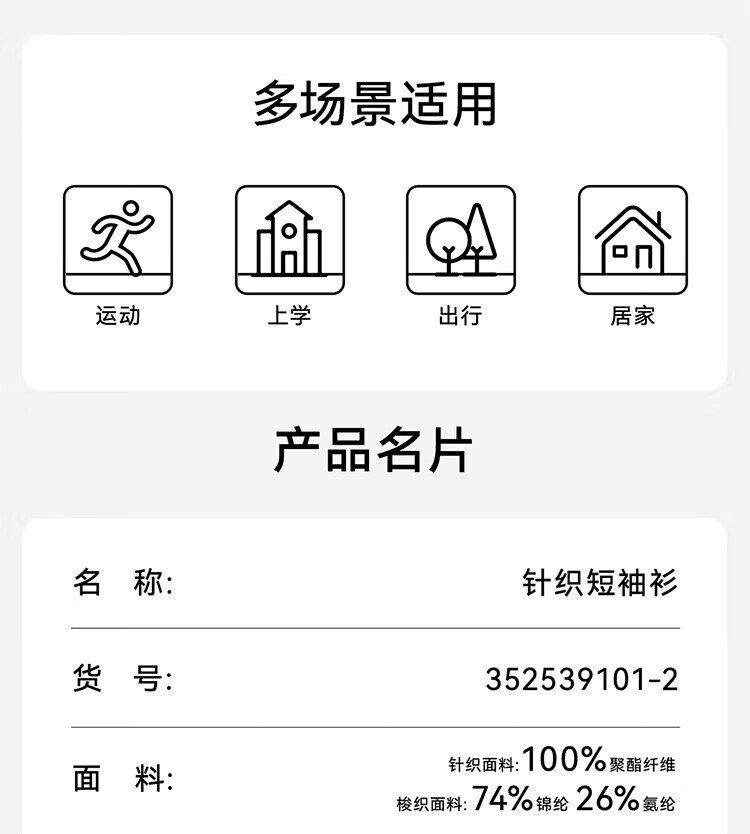 多场景适用

运动 上学 出行 居家

产品名片

名 称: 针织短袖衫

货 号: 352539101-2

面 料: 针织面料:100%聚酯纤维
梭织面料:74%锦纶 26%氨纶