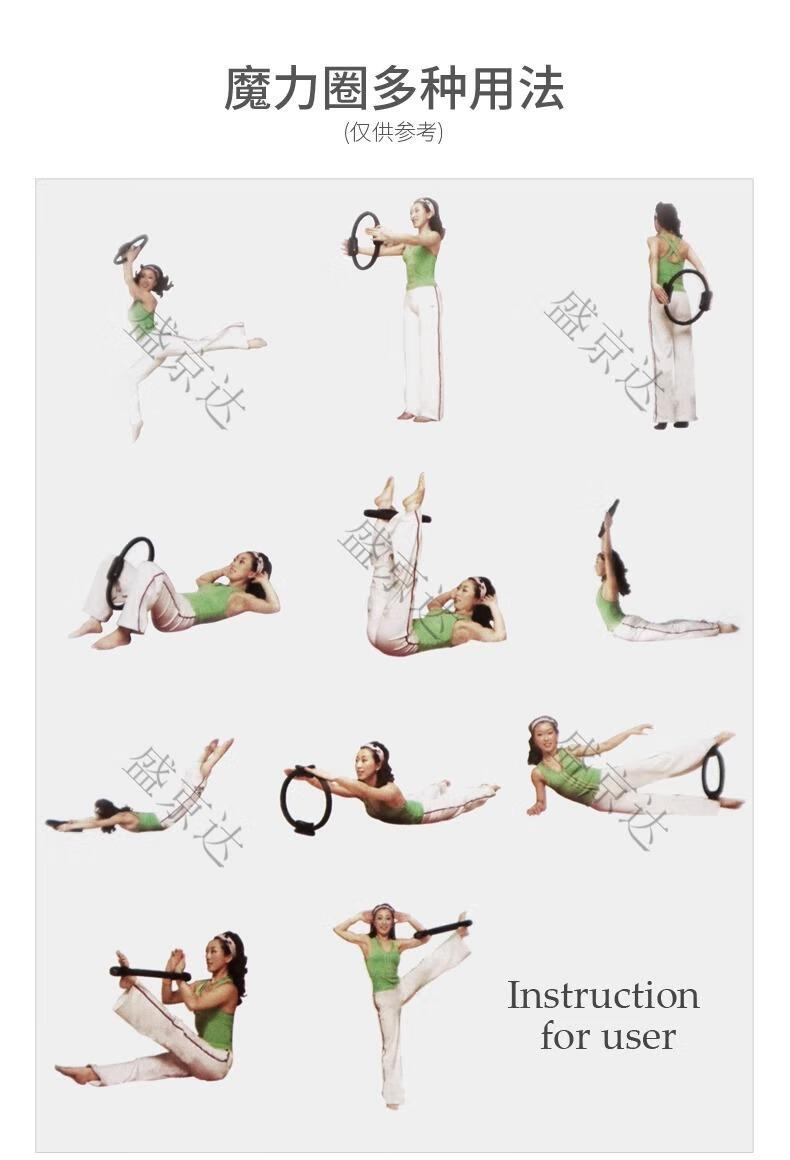 魔力圈多种用法
(仅供参考)

盛京达

盛京达

盛京达

盛京达

盛京达

Instruction for user