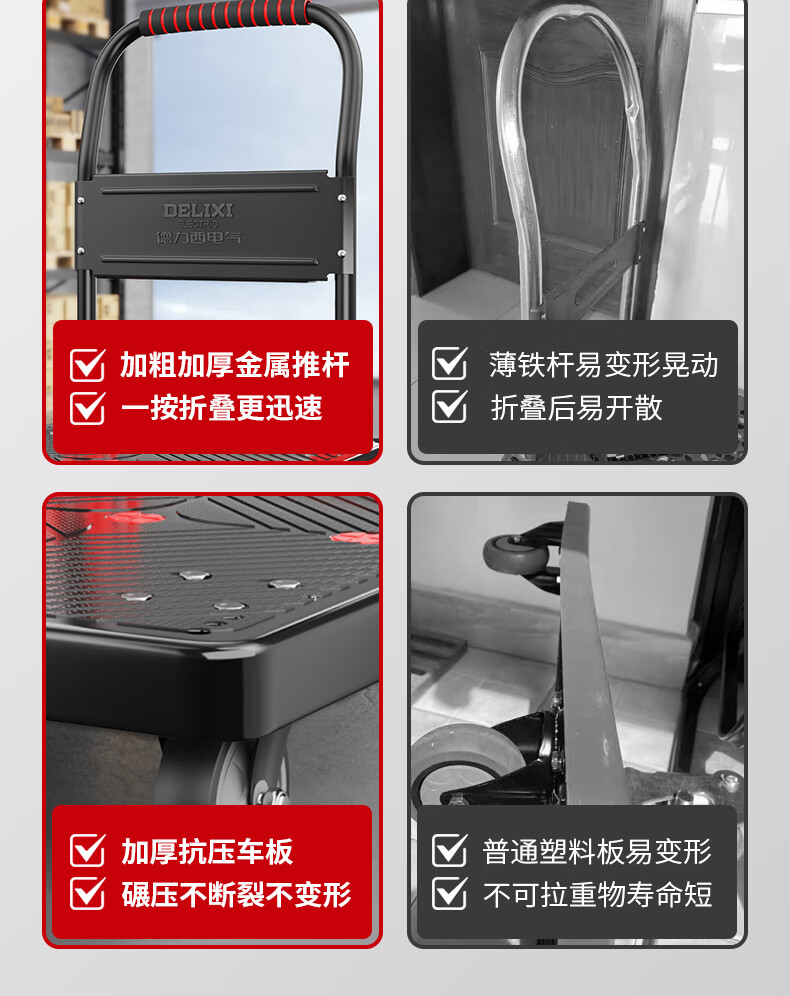 DELIXI
ELECTRIC
德力西电气

加粗加厚金属推杆
一按折叠更迅速

薄铁杆易变形晃动
折叠后易开散

加厚抗压车板
碾压不断裂不变形

普通塑料板易变形
不可拉重物寿命短