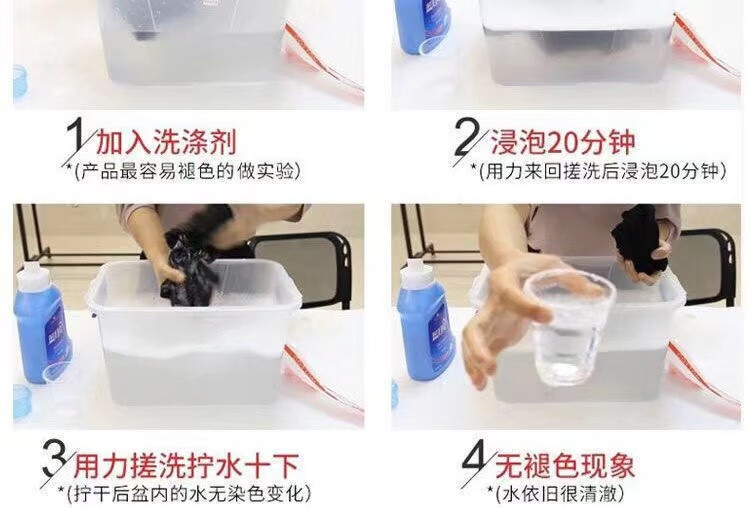 1 加入洗涤剂
*(产品最容易褪色的做实验)

2 浸泡20分钟
*(用力来回搓洗后浸泡20分钟)

3 用力搓洗拧水十下
*(拧干后盆内的水无染色变化)

4 无褪色现象
*(水依旧很清澈)