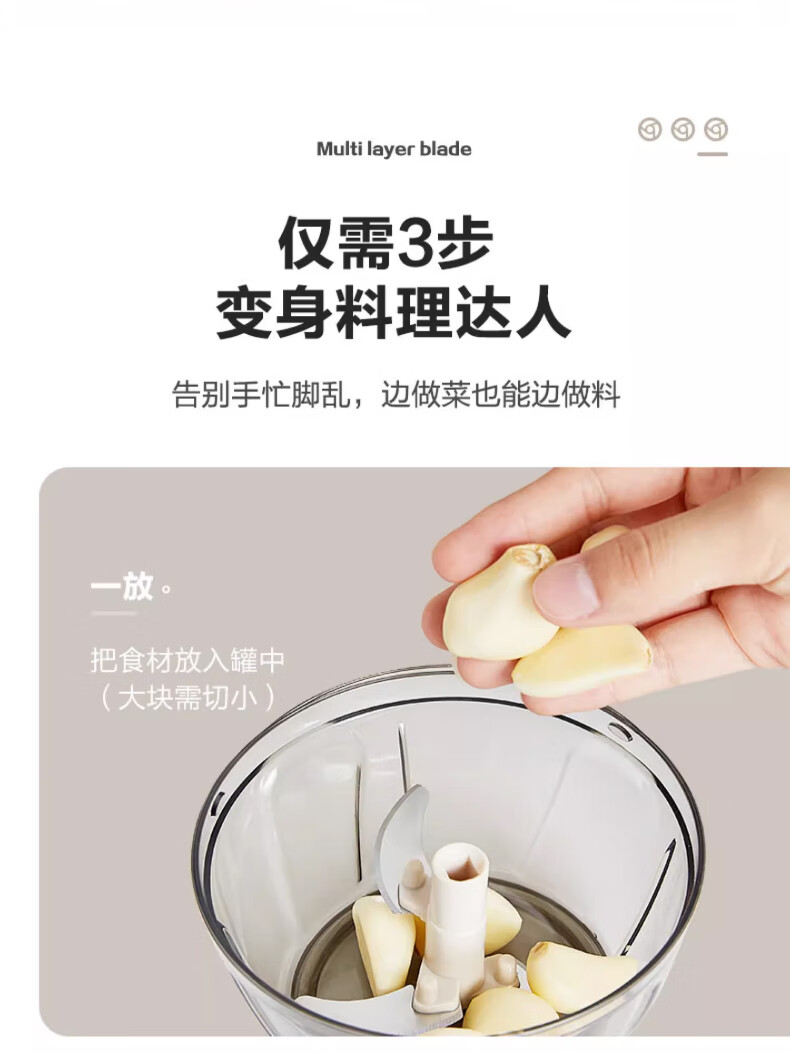 Multi layer blade

仅需3步
变身料理达人

告别手忙脚乱，边做菜也能边做料

一放。

把食材放入罐中
（大块需切小）