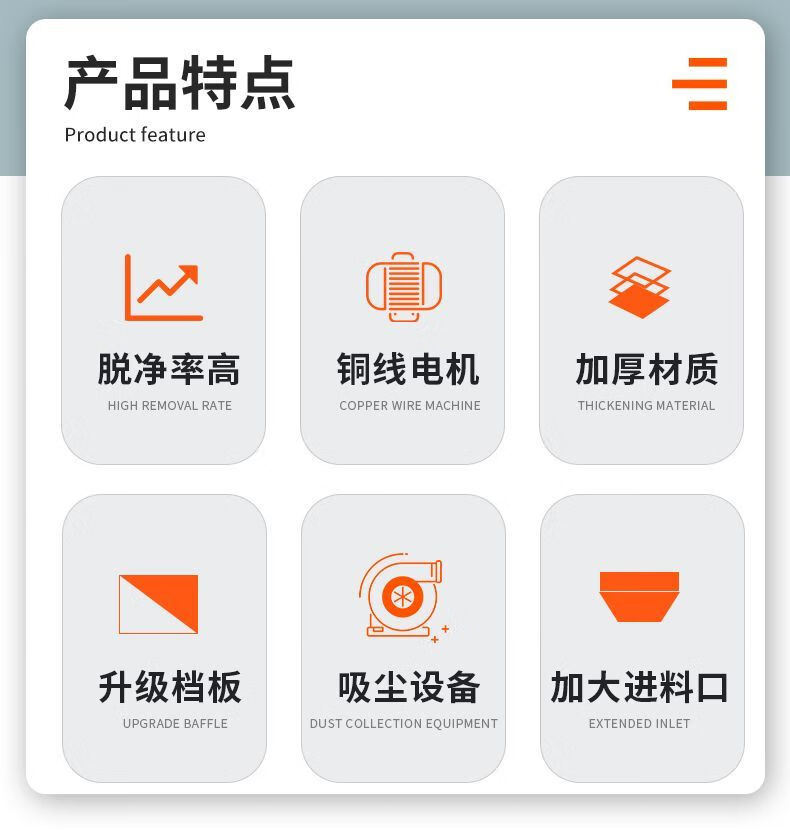 产品特点
Product feature

脱净率高
HIGH REMOVAL RATE

铜线电机
COPPER WIRE MACHINE

加厚材质
THICKENING MATERIAL

升级档板
UPGRADE BAFFLE

吸尘设备
DUST COLLECTION EQUIPMENT

加大进料口
EXTENDED INLET