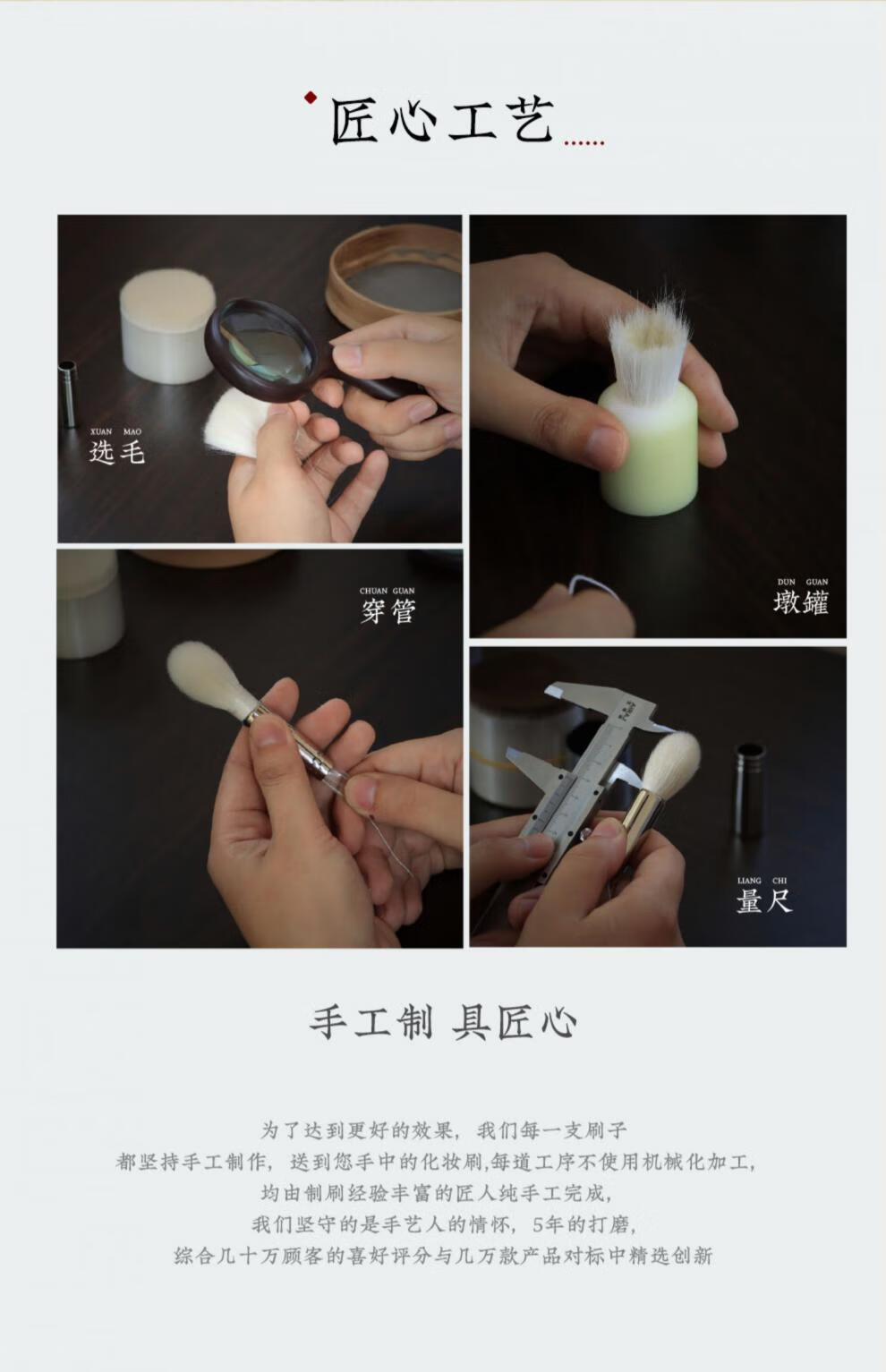 匠心工艺......

XUAN MAO
选毛

DUN GUAN
墩罐

CHUAN GUAN
穿管

LIANG CHI
量尺

手工制 具匠心

为了达到更好的效果，我们每一支刷子
都坚持手工制作，送到您手中的化妆刷,每道工序不使用机械化加工,
均由制刷经验丰富的匠人纯手工完成,
我们坚守的是手艺人的情怀，5年的打磨,
综合几十万顾客的喜好评分与几万款产品对标中精选创新