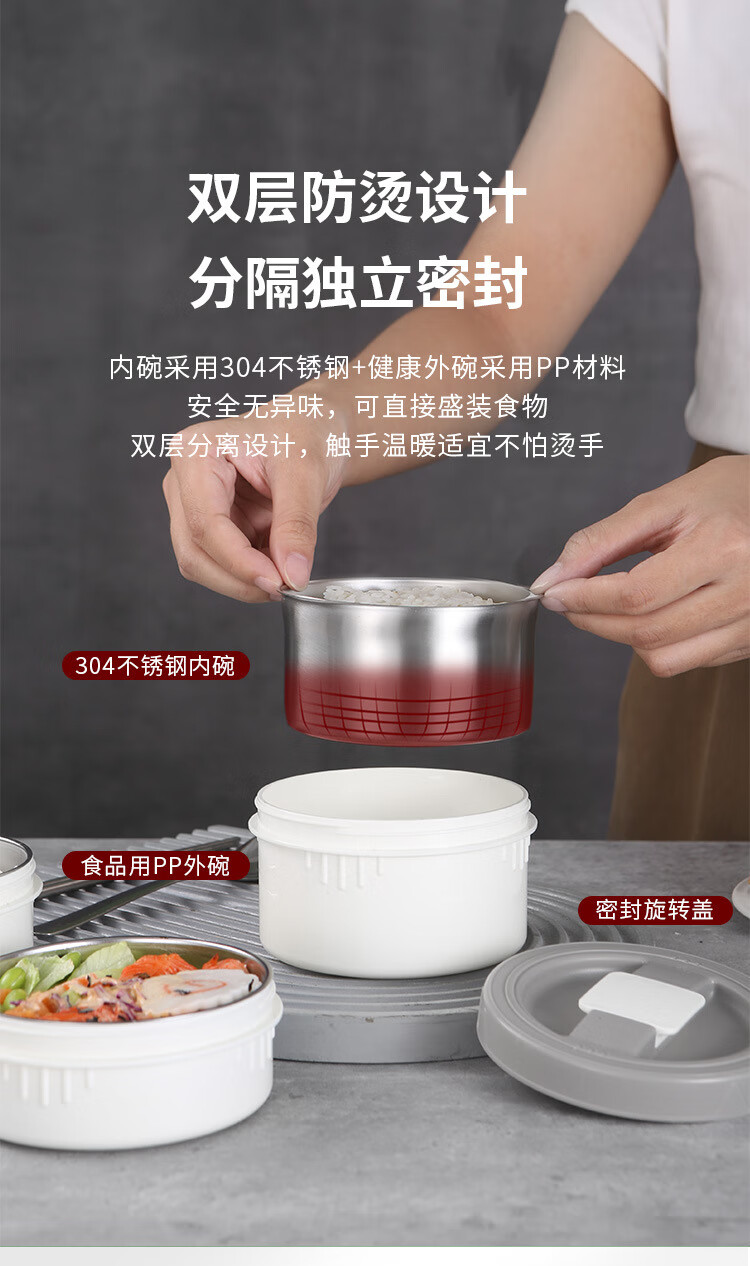 双层防烫设计
分隔独立密封

内碗采用304不锈钢+健康外碗采用PP材料
安全无异味，可直接盛装食物
双层分离设计，触手温暖适宜不怕烫手

304不锈钢内碗

食品用PP外碗

密封旋转盖