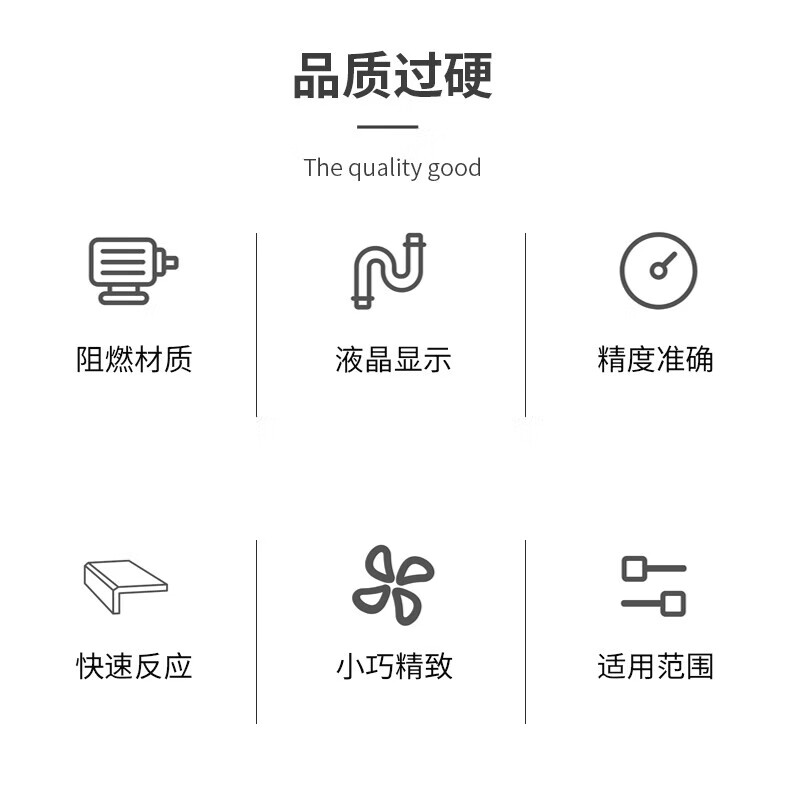 品质过硬

The quality good

阻燃材质

液晶显示

精度准确

快速反应

小巧精致

适用范围